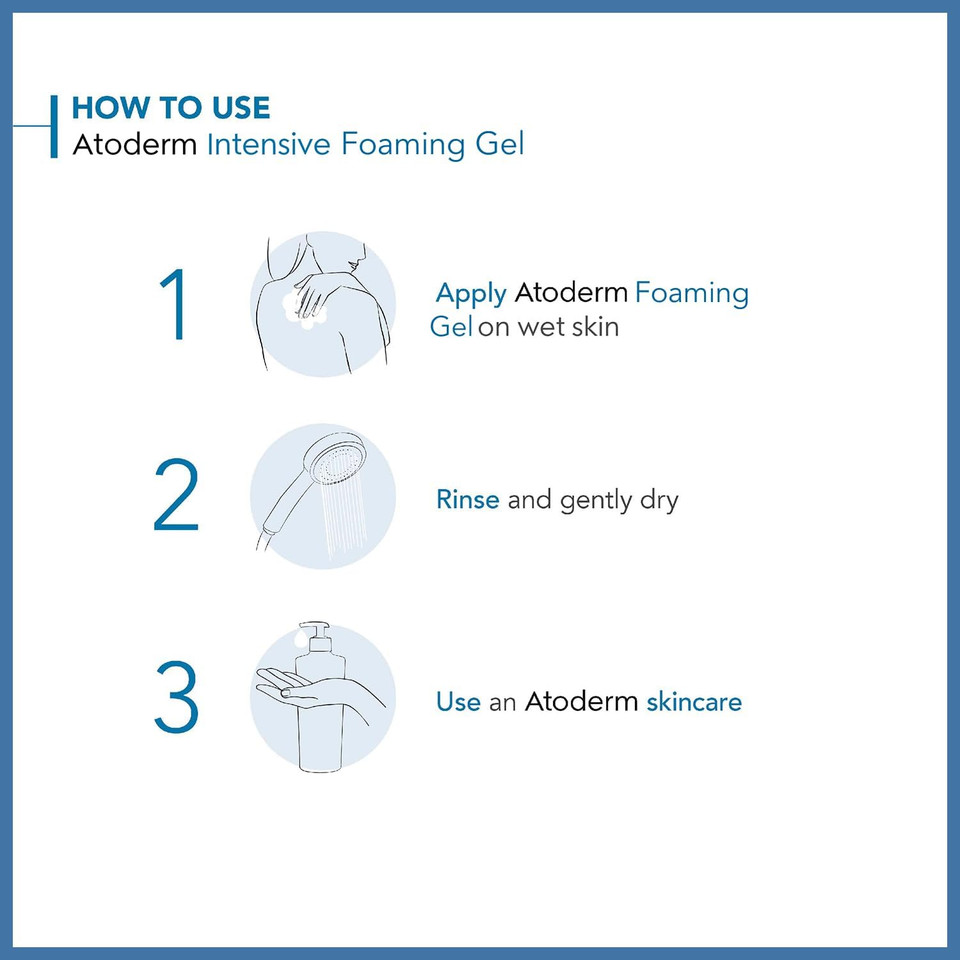 HOW TO USE
Atoderm Intensive Foaming Gel

1

Apply Atoderm Foaming Gel on wet skin

2

Rinse and gently dry

3

Use an Atoderm skincare