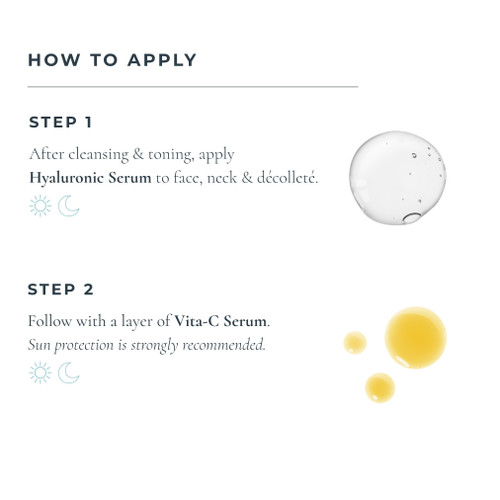 HOW TO APPLY

STEP 1

After cleansing & toning, apply Hyaluronic Serum to face, neck & décolleté.

STEP 2

Follow with a layer of Vita-C Serum.
Sun protection is strongly recommended.