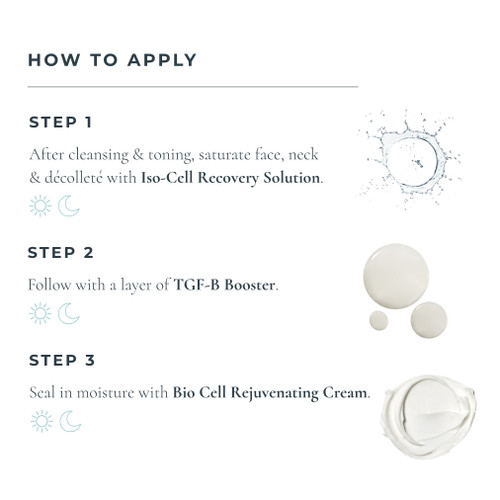 HOW TO APPLY

STEP 1

After cleansing & toning, saturate face, neck & décolleté with Iso-Cell Recovery Solution.

STEP 2

Follow with a layer of TGF-B Booster.

STEP 3

Seal in moisture with Bio Cell Rejuvenating Cream.