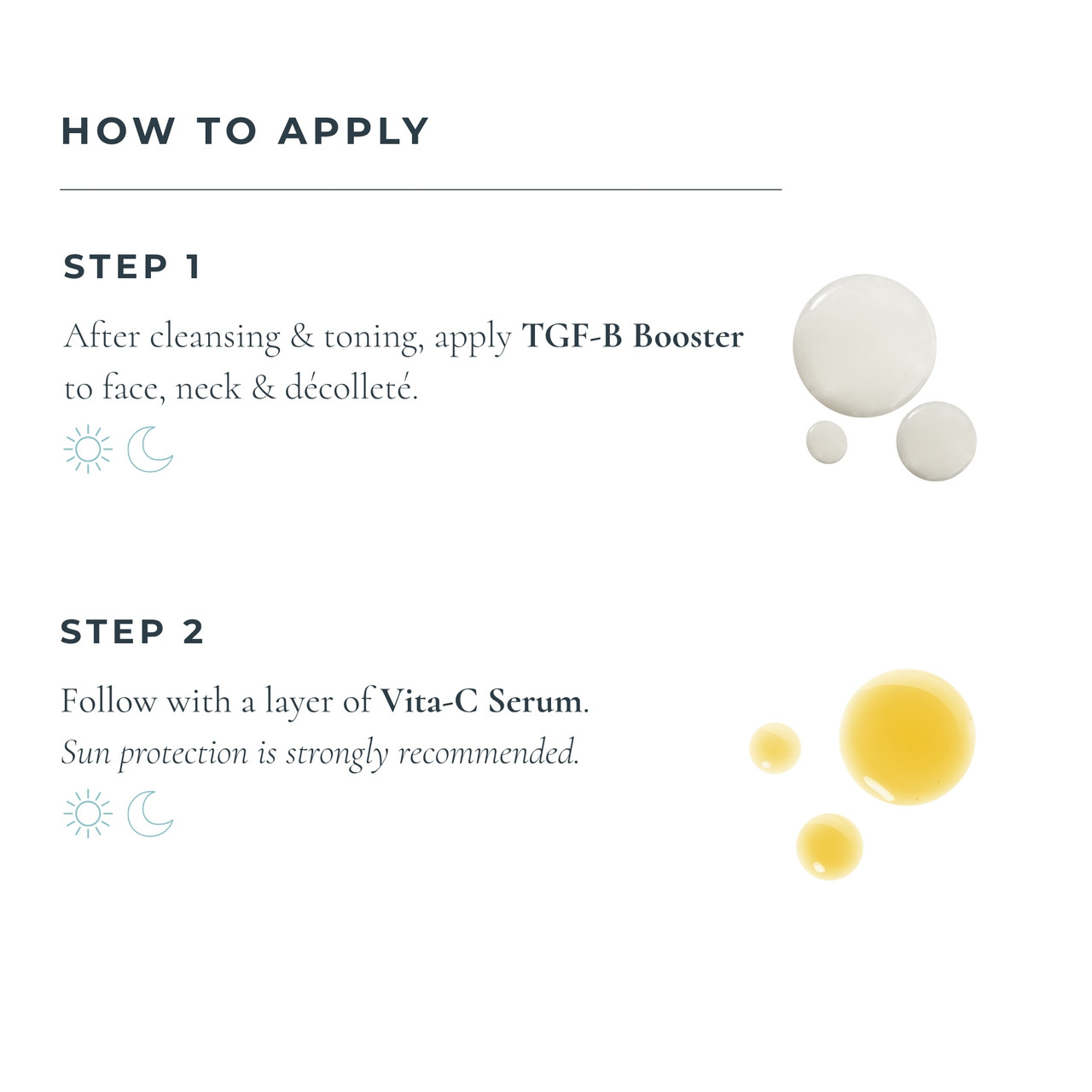 HOW TO APPLY

STEP 1

After cleansing & toning, apply TGF-B Booster to face, neck & décolleté.

STEP 2

Follow with a layer of Vita-C Serum.
Sun protection is strongly recommended.