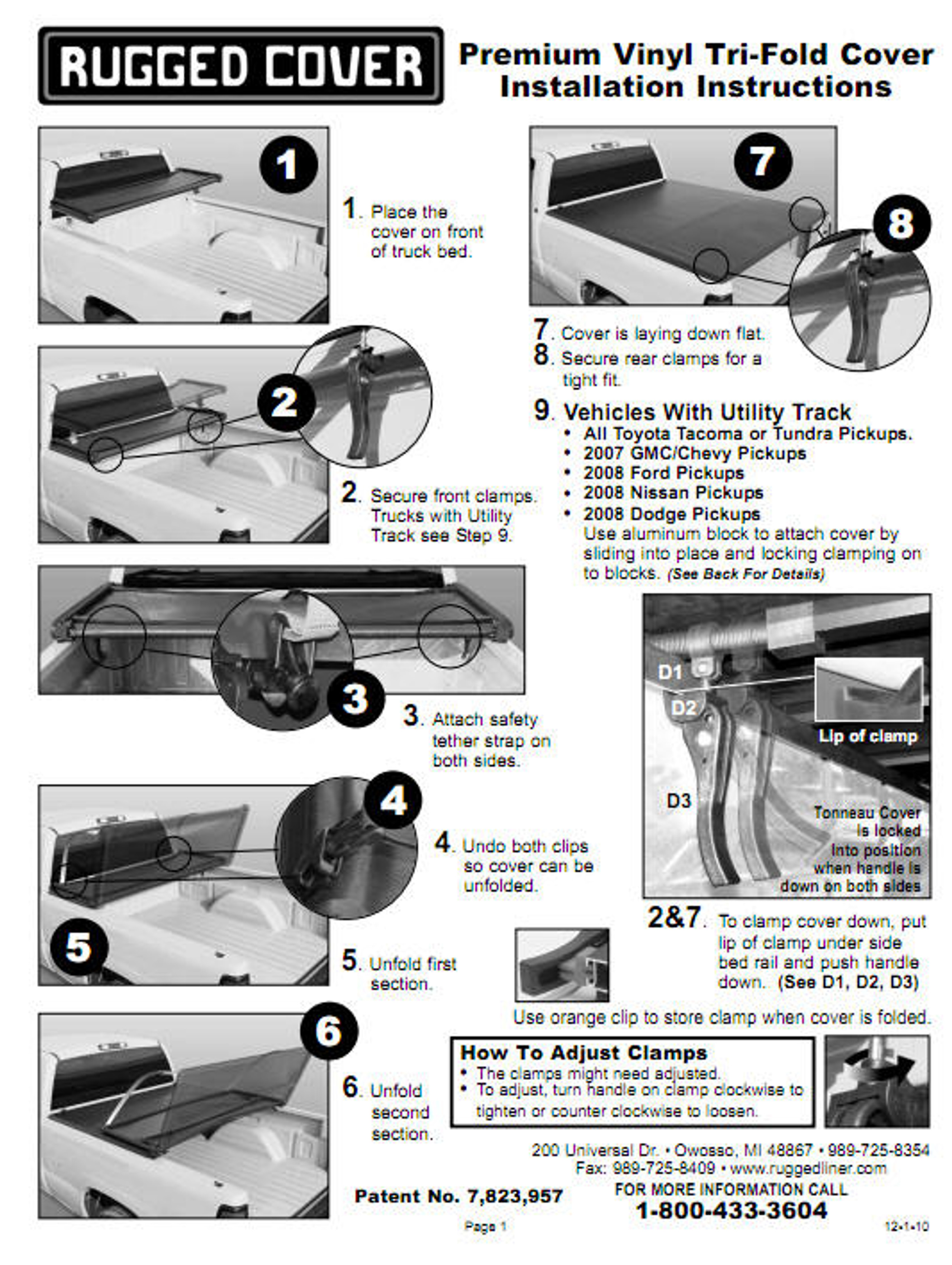 RUGGED COVER

Premium Vinyl Tri-Fold Cover Installation Instructions

1

1. Place the cover on front of truck bed.

2

2. Secure front clamps. Trucks with Utility Track see Step 9.

3

3. Attach safety tether strap on both sides.

4

4. Undo both clips so cover can be unfolded.

5

5. Unfold first section.

6

6. Unfold second section.

7

8

7. Cover is laying down flat.
8. Secure rear clamps for a tight fit.

9. Vehicles With Utility Track
• All Toyota Tacoma or Tundra Pickups.
• 2007 GMC/Chevy Pickups
• 2008 Ford Pickups
• 2008 Nissan Pickups
• 2008 Dodge Pickups
Use aluminum block to attach cover by sliding into place and locking clamping on to blocks. (See Back For Details)

D1
D2
D3
Lip of clamp
Tonneau Cover is locked into position when handle is down on both sides

2&7. To clamp cover down, put lip of clamp under side bed rail and push handle down. (See D1, D2, D3)

Use orange clip to store clamp when cover is folded.

How To Adjust Clamps
• The clamps might need adjusted.
• To adjust, turn handle on clamp clockwise to tighten or counter clockwise to loosen.

200 Universal Dr. • Owosso, MI 48867 • 989-725-8354
Fax: 989-725-8409 • www.ruggedliner.com

Patent No. 7,823,957

FOR MORE INFORMATION CALL
1-800-433-3604

Page 1

12-1-10