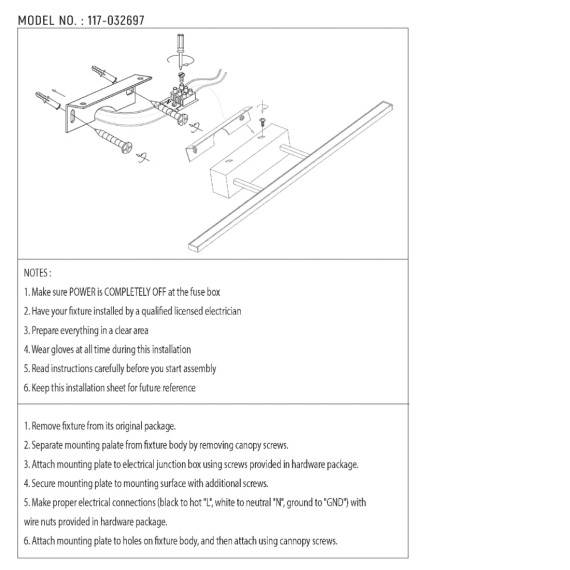 MODEL NO. : 117-032697

NOTES :

1. Make sure POWER is COMPLETELY OFF at the fuse box

2. Have your fixture installed by a qualified licensed electrician

3. Prepare everything in a clear area

4. Wear gloves at all time during this installation

5. Read instructions carefully before you start assembly

6. Keep this installation sheet for future reference

1. Remove fixture from its original package.

2. Separate mounting palate from fixture body by removing canopy screws.

3. Attach mounting plate to electrical junction box using screws provided in hardware package.

4. Secure mounting plate to mounting surface with additional screws.

5. Make proper electrical connections (black to hot "L", white to neutral "N", ground to "GND") with wire nuts provided in hardware package.

6. Attach mounting plate to holes on fixture body, and then attach using cannopy screws.