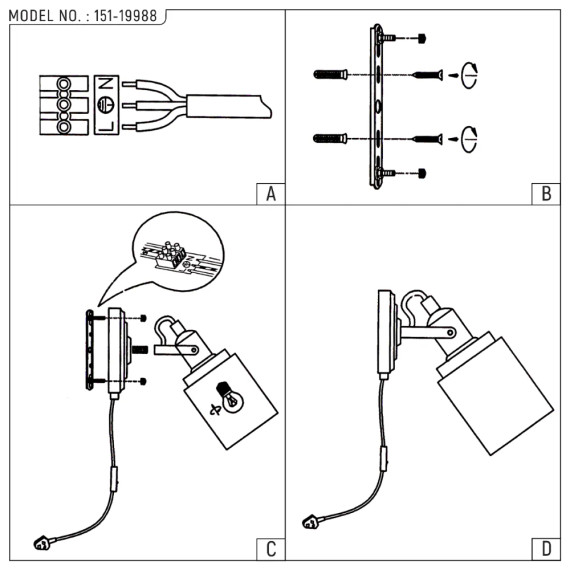 MODEL NO. : 151-19988

N
L

A

B

C

D