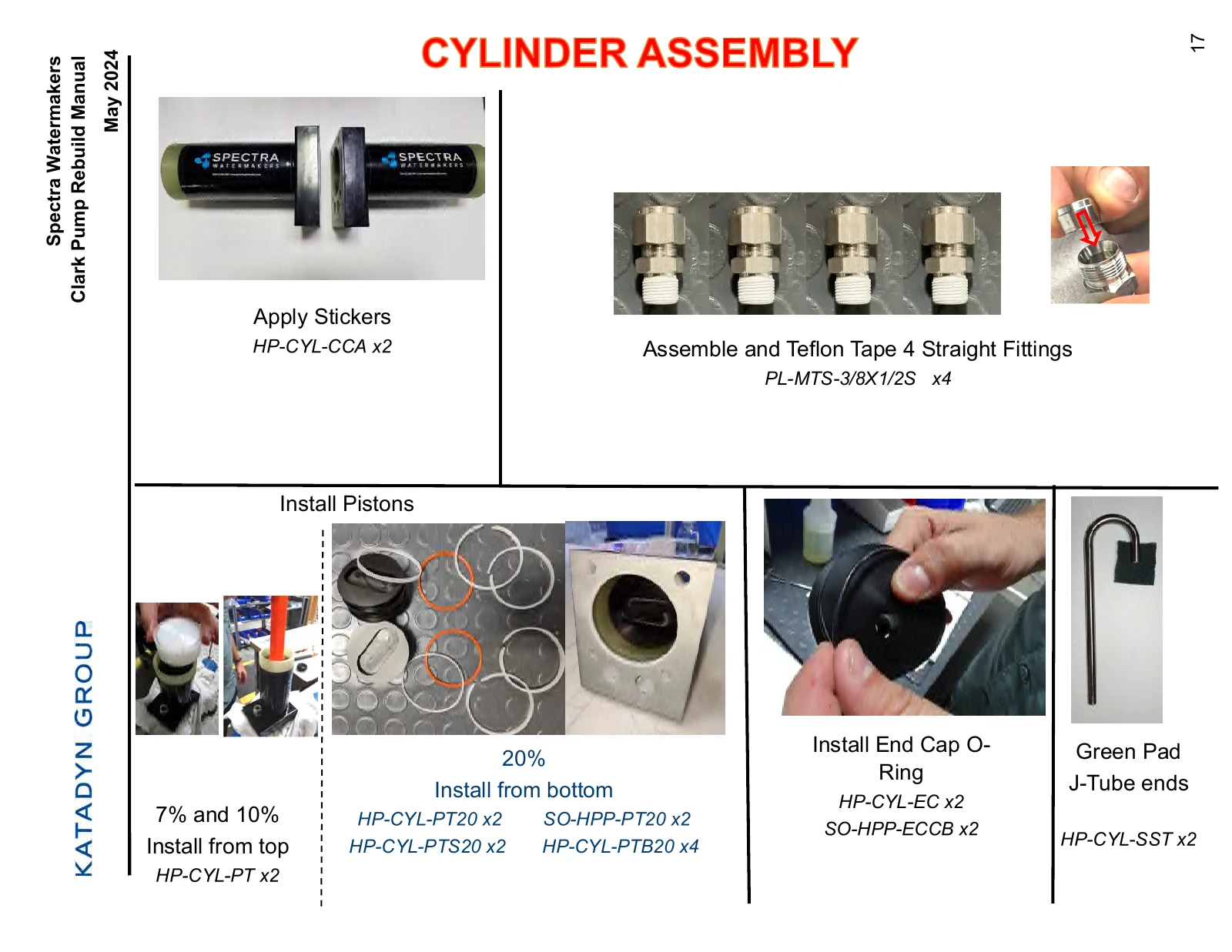 Spectra Watermakers
Clark Pump Rebuild Manual
May 2024

CYLINDER ASSEMBLY

17

Apply Stickers
HP-CYL-CCA x2

Assemble and Teflon Tape 4 Straight Fittings
PL-MTS-3/8X1/2S x4

Install Pistons

7% and 10%
Install from top
HP-CYL-PT x2

20%
Install from bottom
HP-CYL-PT20 x2 SO-HPP-PT20 x2
HP-CYL-PTS20 x2 HP-CYL-PTB20 x4

Install End Cap O-Ring
HP-CYL-EC x2
SO-HPP-ECCB x2

Green Pad
J-Tube ends

HP-CYL-SST x2

KATADYN GROUP