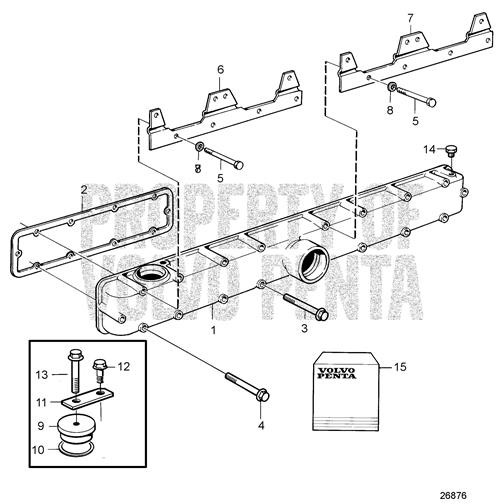 7
6
8
5
14
8
5
2
PROPERTY OF
VOLVO PENTA
1
3
13
12
11
9
10
4
VOLVO
PENTA
15
26876