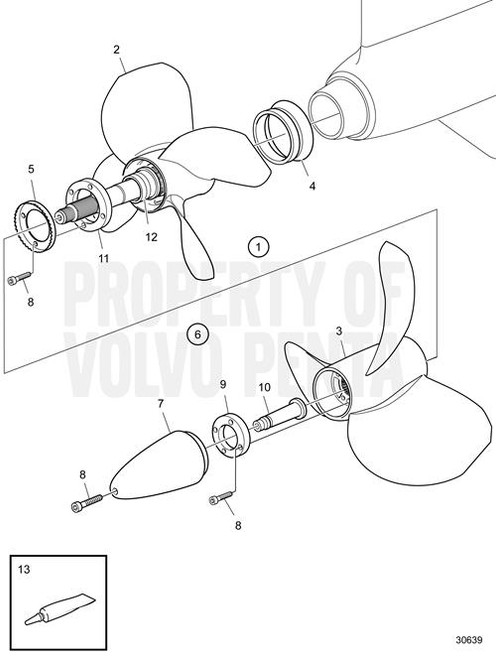 2

5

4

12

11

1

8

PROPERTY OF VOLVO PENTA

6

3

9

10

7

8

8

13

30639