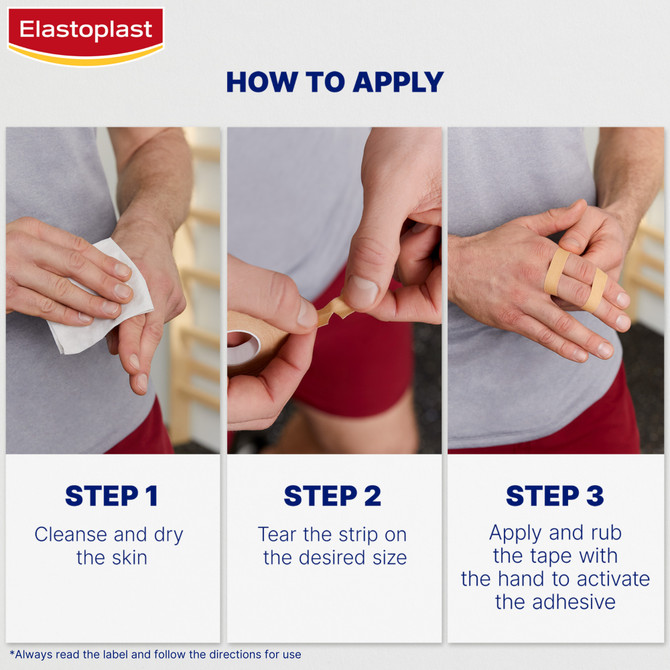 Elastoplast

HOW TO APPLY

STEP 1
Cleanse and dry the skin

STEP 2
Tear the strip on the desired size

STEP 3
Apply and rub the tape with the hand to activate the adhesive

*Always read the label and follow the directions for use