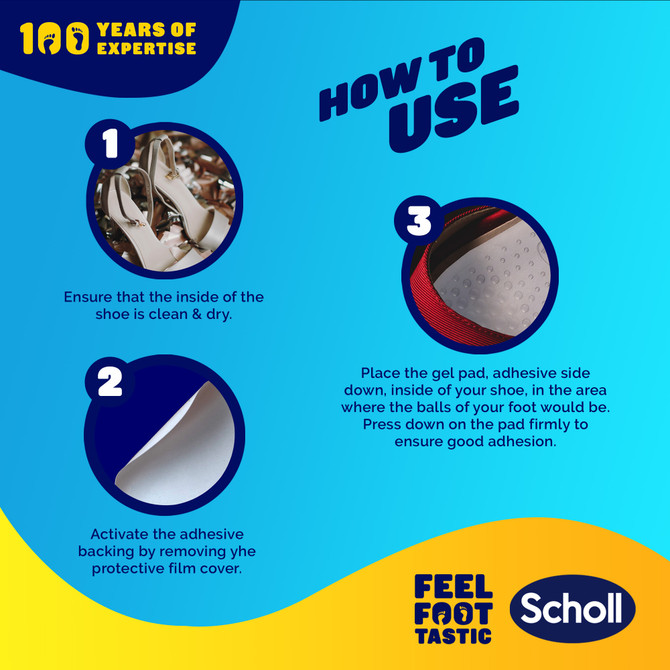 100 YEARS OF EXPERTISE

HOW TO USE

1

Ensure that the inside of the shoe is clean & dry.

2

Activate the adhesive backing by removing yhe protective film cover.

3

Place the gel pad, adhesive side down, inside of your shoe, in the area where the balls of your foot would be. Press down on the pad firmly to ensure good adhesion.

FEEL FOOT TASTIC

Scholl