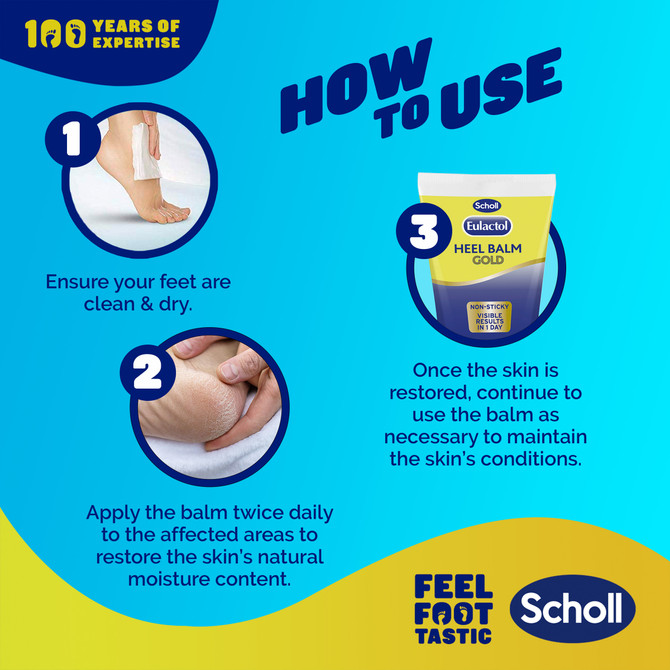 100 YEARS OF EXPERTISE

HOW TO USE

1

Ensure your feet are clean & dry.

2

Apply the balm twice daily to the affected areas to restore the skin's natural moisture content.

3

Scholl
Eulactol
HEEL BALM
GOLD
NON-STICKY
VISIBLE RESULTS IN 1 DAY

Once the skin is restored, continue to use the balm as necessary to maintain the skin's conditions.

FEEL FOOT TASTIC

Scholl