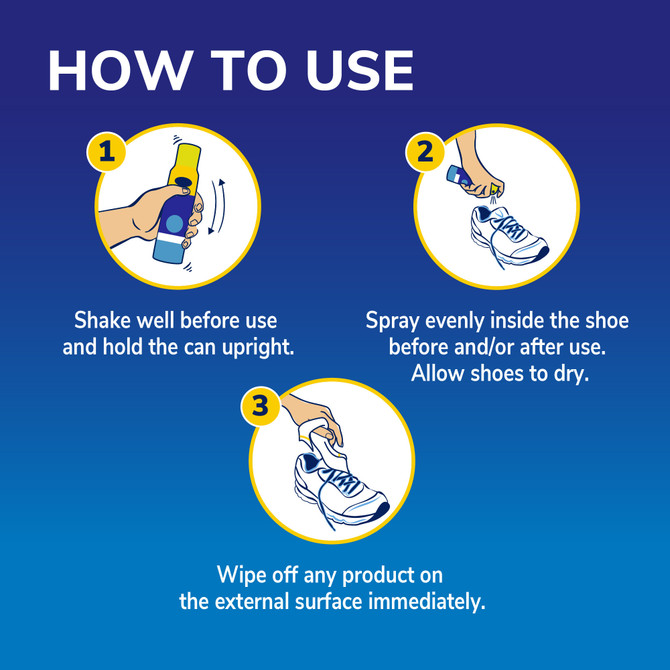 HOW TO USE

1

Shake well before use and hold the can upright.

2

Spray evenly inside the shoe before and/or after use. Allow shoes to dry.

3

Wipe off any product on the external surface immediately.