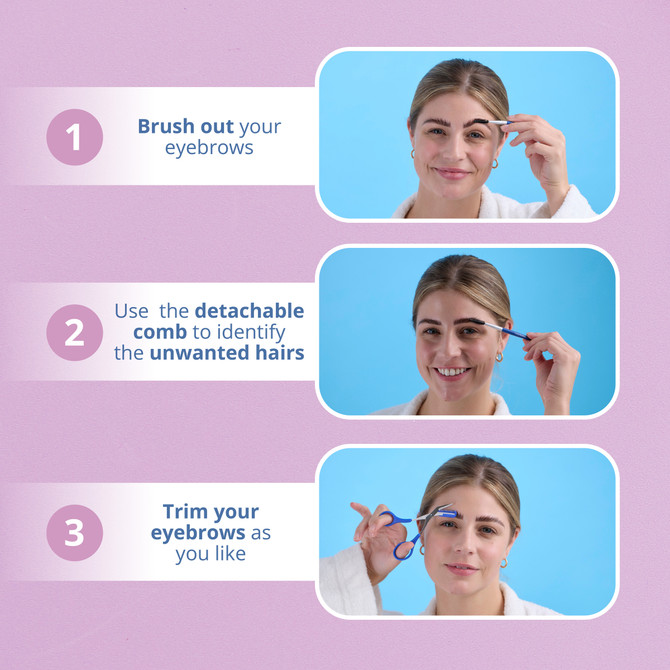 1

Brush out your eyebrows

2

Use the detachable comb to identify the unwanted hairs

3

Trim your eyebrows as you like