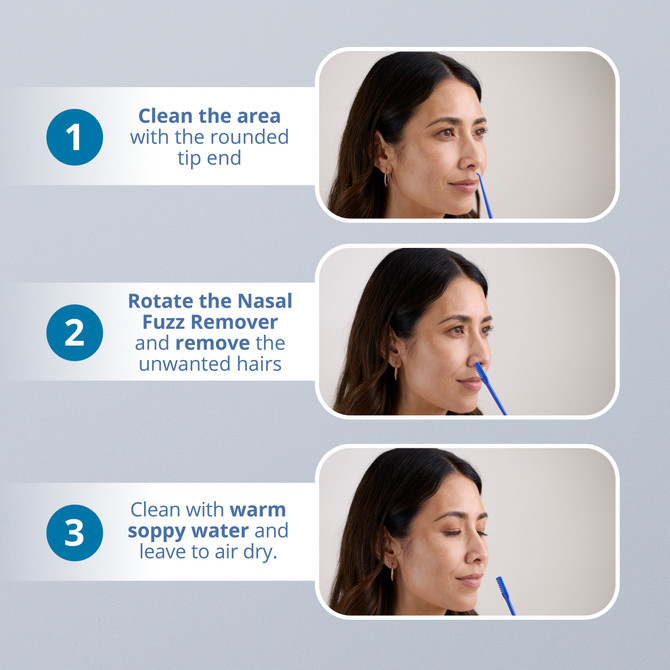 1
Clean the area with the rounded tip end

2
Rotate the Nasal Fuzz Remover and remove the unwanted hairs

3
Clean with warm soppy water and leave to air dry.