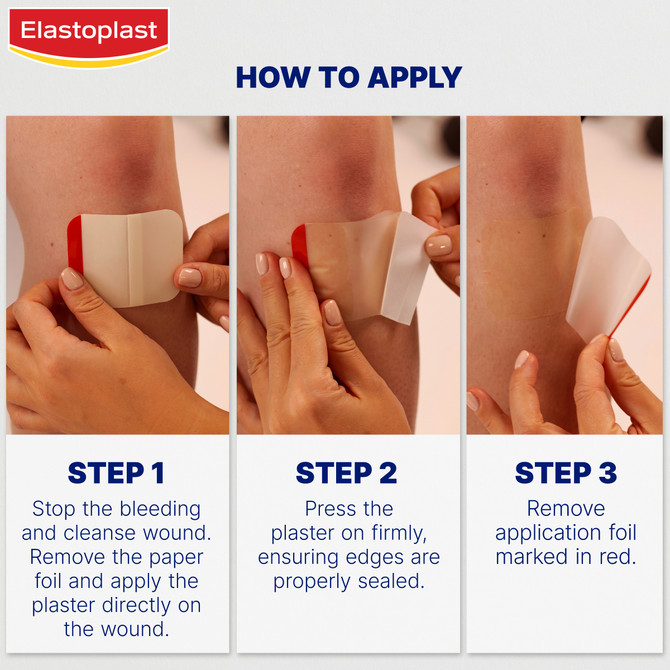 Elastoplast

HOW TO APPLY

STEP 1
Stop the bleeding and cleanse wound. Remove the paper foil and apply the plaster directly on the wound.

STEP 2
Press the plaster on firmly, ensuring edges are properly sealed.

STEP 3
Remove application foil marked in red.