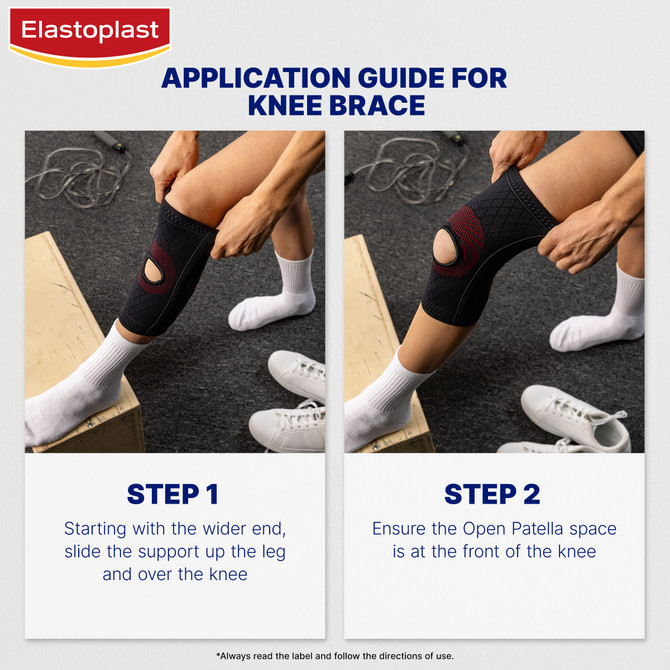 Elastoplast

APPLICATION GUIDE FOR KNEE BRACE

STEP 1

Starting with the wider end, slide the support up the leg and over the knee

STEP 2

Ensure the Open Patella space is at the front of the knee

*Always read the label and follow the directions of use.