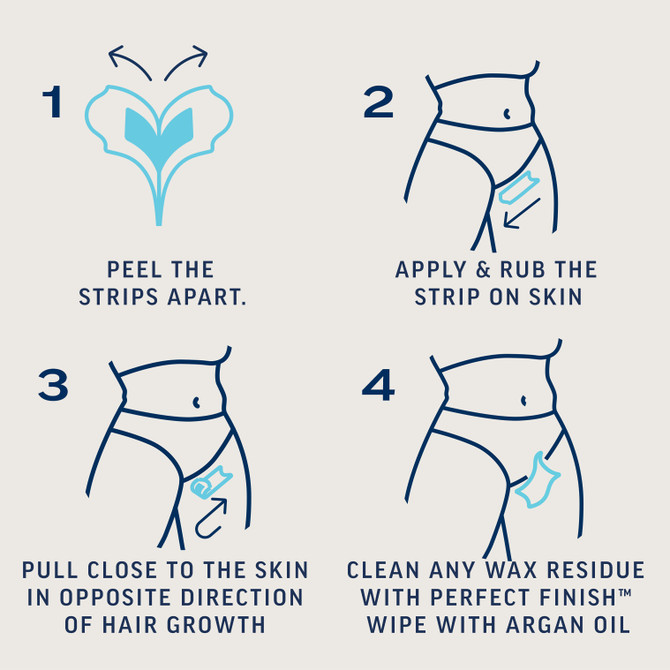 1

PEEL THE STRIPS APART.

2

APPLY & RUB THE STRIP ON SKIN

3

PULL CLOSE TO THE SKIN IN OPPOSITE DIRECTION OF HAIR GROWTH

4

CLEAN ANY WAX RESIDUE WITH PERFECT FINISH™ WIPE WITH ARGAN OIL