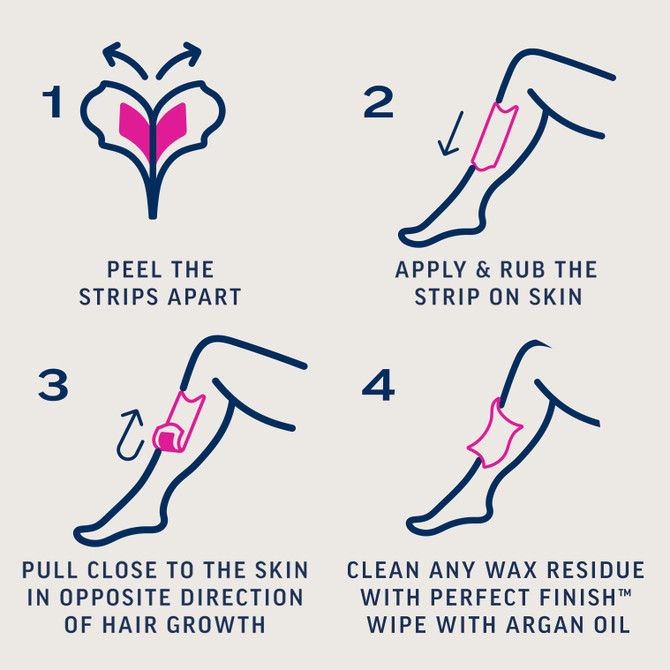 1

PEEL THE STRIPS APART

2

APPLY & RUB THE STRIP ON SKIN

3

PULL CLOSE TO THE SKIN IN OPPOSITE DIRECTION OF HAIR GROWTH

4

CLEAN ANY WAX RESIDUE WITH PERFECT FINISH™ WIPE WITH ARGAN OIL