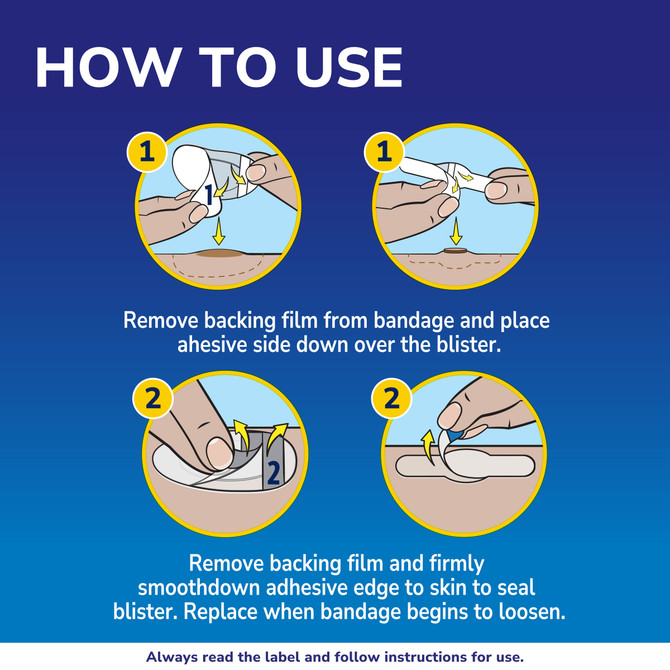 HOW TO USE

1

1

1

Remove backing film from bandage and place ahesive side down over the blister.

2

2

2

Remove backing film and firmly smoothdown adhesive edge to skin to seal blister. Replace when bandage begins to loosen.

Always read the label and follow instructions for use.