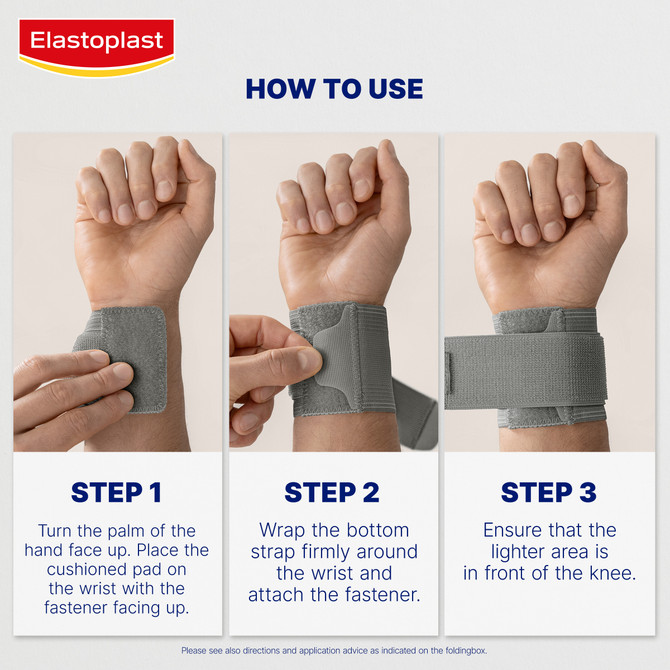 Elastoplast

HOW TO USE

STEP 1

Turn the palm of the hand face up. Place the cushioned pad on the wrist with the fastener facing up.

STEP 2

Wrap the bottom strap firmly around the wrist and attach the fastener.

STEP 3

Ensure that the lighter area is in front of the knee.

Please see also directions and application advice as indicated on the foldingbox.