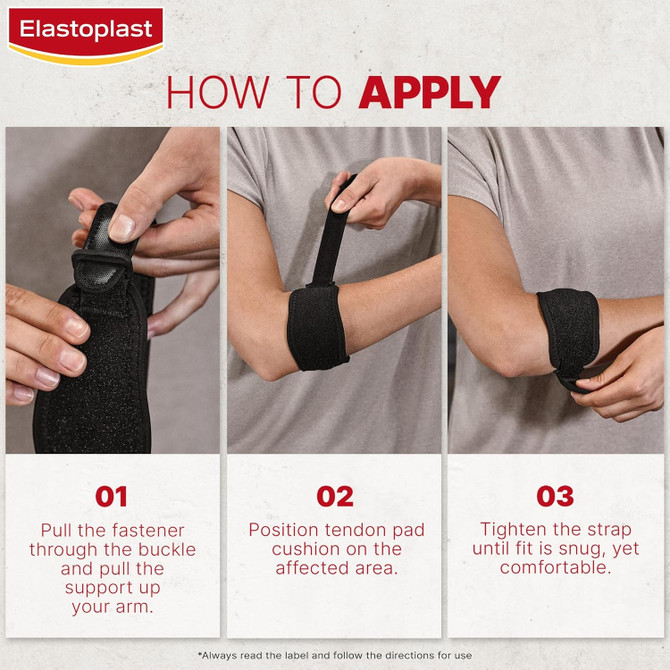 Elastoplast

HOW TO APPLY

01
Pull the fastener through the buckle and pull the support up your arm.

02
Position tendon pad cushion on the affected area.

03
Tighten the strap until fit is snug, yet comfortable.

*Always read the label and follow the directions for use