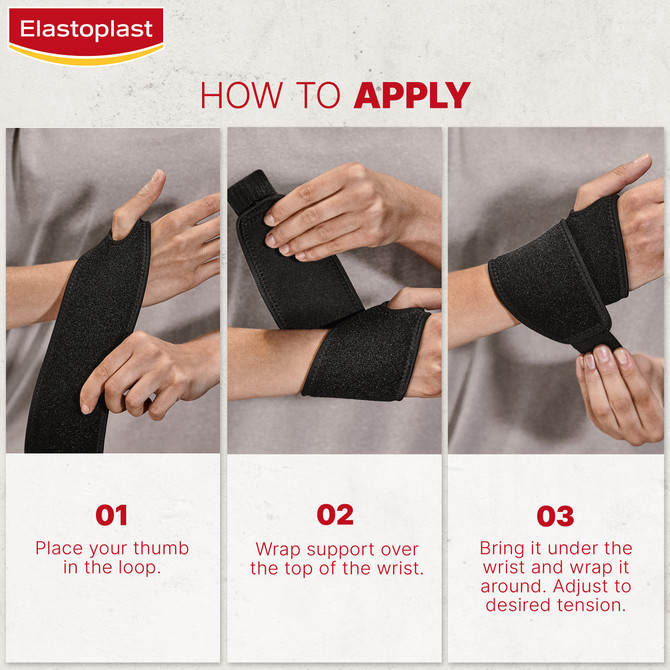 Elastoplast

HOW TO APPLY

01
Place your thumb in the loop.

02
Wrap support over the top of the wrist.

03
Bring it under the wrist and wrap it around. Adjust to desired tension.