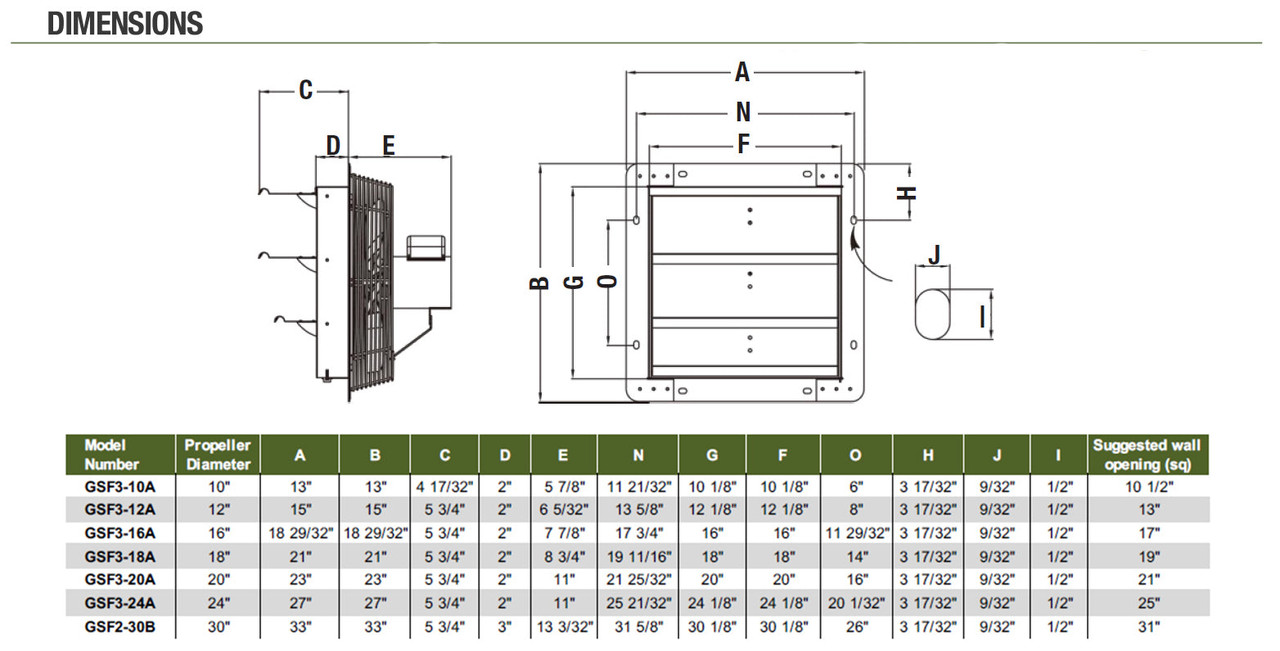 DIMENSIONS

C
D
E
A
N
F
H
B
G
O
J
I

| Model Number | Propeller Diameter | A | B | C | D | E | N | G | F | O | H | J | I | Suggested wall opening (sq) |
|---|---|---|---|---|---|---|---|---|---|---|---|---|---|---|
| GSF3-10A | 10" | 13" | 13" | 4 17/32" | 2" | 5 7/8" | 11 21/32" | 10 1/8" | 10 1/8" | 6" | 3 17/32" | 9/32" | 1/2" | 10 1/2" |
| GSF3-12A | 12" | 15" | 15" | 5 3/4" | 2" | 6 5/32" | 13 5/8" | 12 1/8" | 12 1/8" | 8" | 3 17/32" | 9/32" | 1/2" | 13" |
| GSF3-16A | 16" | 18 29/32" | 18 29/32" | 5 3/4" | 2" | 7 7/8" | 17 3/4" | 16" | 16" | 11 29/32" | 3 17/32" | 9/32" | 1/2" | 17" |
| GSF3-18A | 18" | 21" | 21" | 5 3/4" | 2" | 8 3/4" | 19 11/16" | 18" | 18" | 14" | 3 17/32" | 9/32" | 1/2" | 19" |
| GSF3-20A | 20" | 23" | 23" | 5 3/4" | 2" | 11" | 21 25/32" | 20" | 20" | 16" | 3 17/32" | 9/32" | 1/2" | 21" |
| GSF3-24A | 24" | 27" | 27" | 5 3/4" | 2" | 11" | 25 21/32" | 24 1/8" | 24 1/8" | 20 1/32" | 3 17/32" | 9/32" | 1/2" | 25" |
| GSF2-30B | 30" | 33" | 33" | 5 3/4" | 3" | 13 3/32" | 31 5/8" | 30 1/8" | 30 1/8" | 26" | 3 17/32" | 9/32" | 1/2" | 31" |