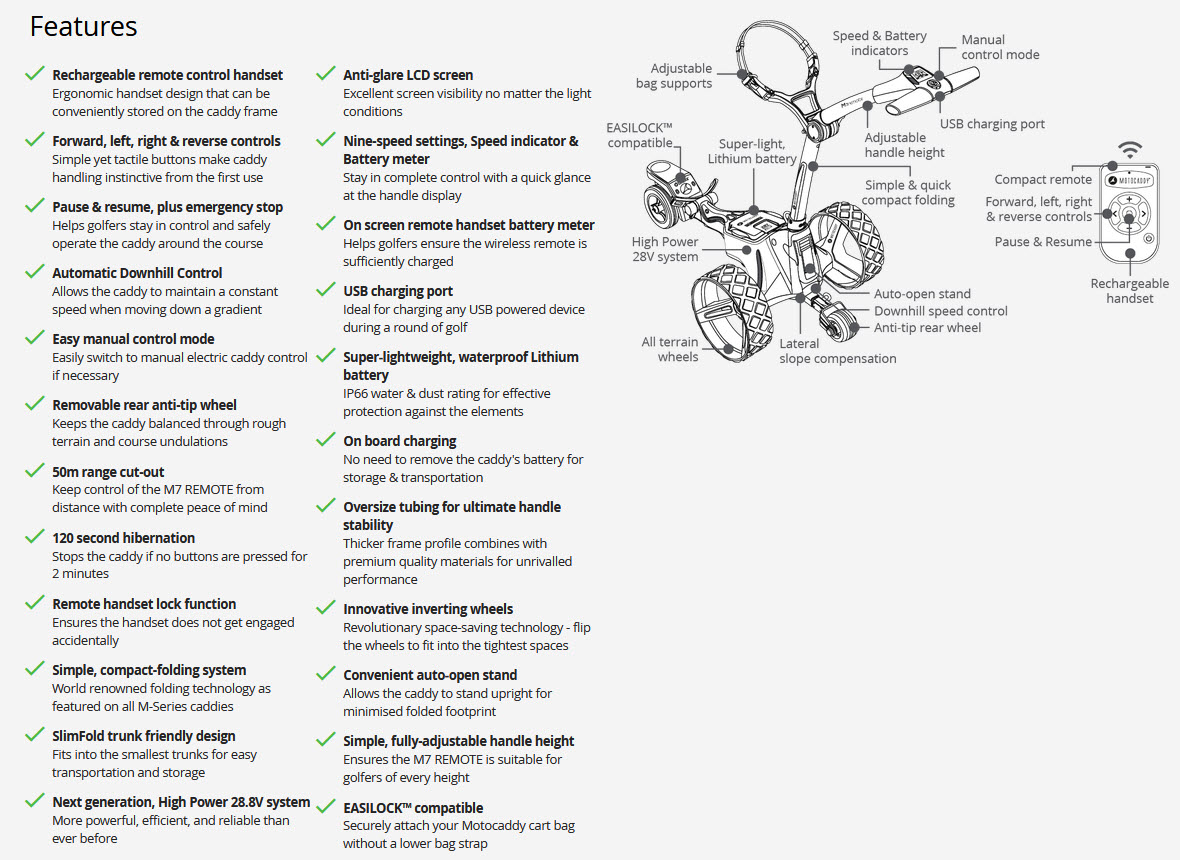 Features

Rechargeable remote control handset
Ergonomic handset design that can be conveniently stored on the caddy frame

Forward, left, right & reverse controls
Simple yet tactile buttons make caddy handling instinctive from the first use

Pause & resume, plus emergency stop
Helps golfers stay in control and safely operate the caddy around the course

Automatic Downhill Control
Allows the caddy to maintain a constant speed when moving down a gradient

Easy manual control mode
Easily switch to manual electric caddy control if necessary

Removable rear anti-tip wheel
Keeps the caddy balanced through rough terrain and course undulations

50m range cut-out
Keep control of the M7 REMOTE from distance with complete peace of mind

120 second hibernation
Stops the caddy if no buttons are pressed for 2 minutes

Remote handset lock function
Ensures the handset does not get engaged accidentally

Simple, compact-folding system
World renowned folding technology as featured on all M-Series caddies

SlimFold trunk friendly design
Fits into the smallest trunks for easy transportation and storage

Next generation, High Power 28.8V system
More powerful, efficient, and reliable than ever before

Anti-glare LCD screen
Excellent screen visibility no matter the light conditions

Nine-speed settings, Speed indicator & Battery meter
Stay in complete control with a quick glance at the handle display

On screen remote handset battery meter
Helps golfers ensure the wireless remote is sufficiently charged

USB charging port
Ideal for charging any USB powered device during a round of golf

Super-lightweight, waterproof Lithium battery
IP66 water & dust rating for effective protection against the elements

On board charging
No need to remove the caddy's battery for storage & transportation

Oversize tubing for ultimate handle stability
Thicker frame profile combines with premium quality materials for unrivalled performance

Innovative inverting wheels
Revolutionary space-saving technology - flip the wheels to fit into the tightest spaces

Convenient auto-open stand
Allows the caddy to stand upright for minimised folded footprint

Simple, fully-adjustable handle height
Ensures the M7 REMOTE is suitable for golfers of every height

EASILOCK™ compatible
Securely attach your Motocaddy cart bag without a lower bag strap

Adjustable bag supports
Speed & Battery indicators
Manual control mode
USB charging port
Adjustable handle height
EASILOCK™ compatible
Super-light, Lithium battery
Simple & quick compact folding
High Power 28V system
Auto-open stand
Downhill speed control
Anti-tip rear wheel
All terrain wheels
Lateral slope compensation
Compact remote
MOTOCADDY
Forward, left, right & reverse controls
Pause & Resume
Rechargeable handset