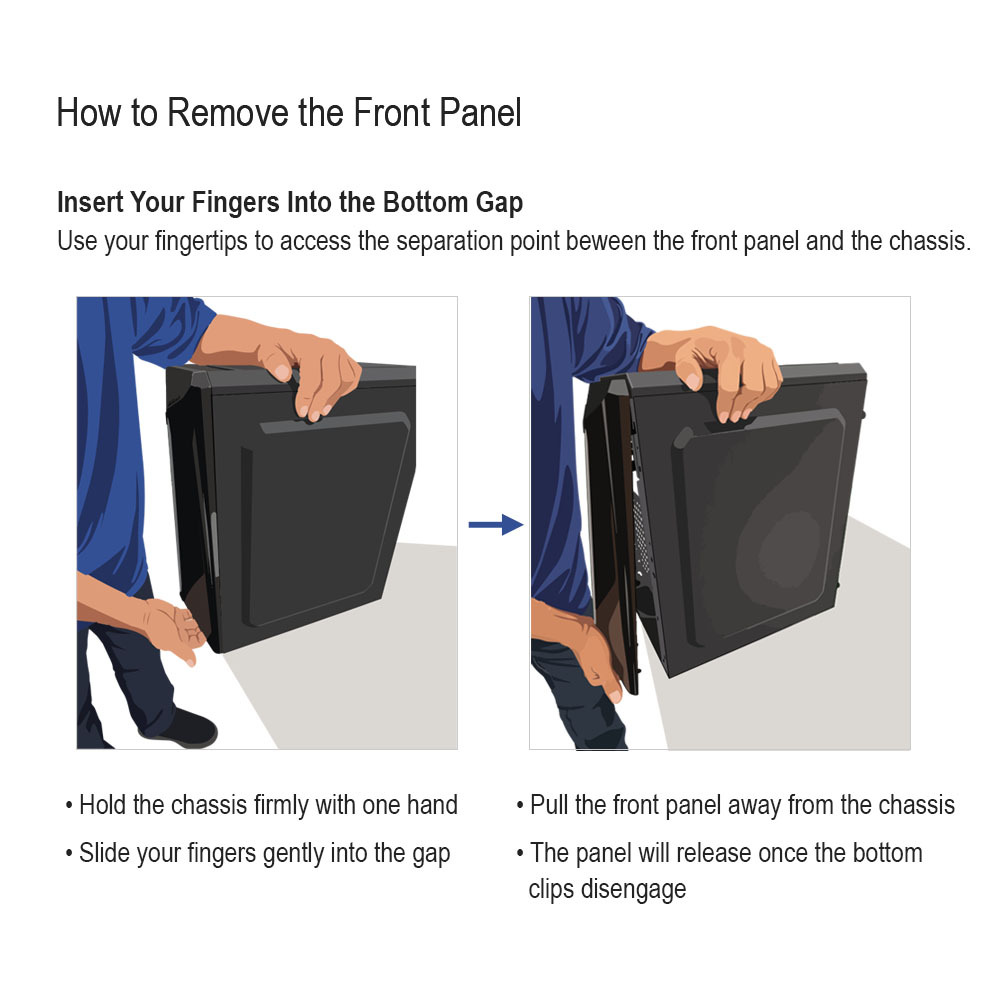 How to Remove the Front Panel

**Insert Your Fingers Into the Bottom Gap**
Use your fingertips to access the separation point beween the front panel and the chassis.

• Hold the chassis firmly with one hand
• Slide your fingers gently into the gap

• Pull the front panel away from the chassis
• The panel will release once the bottom clips disengage