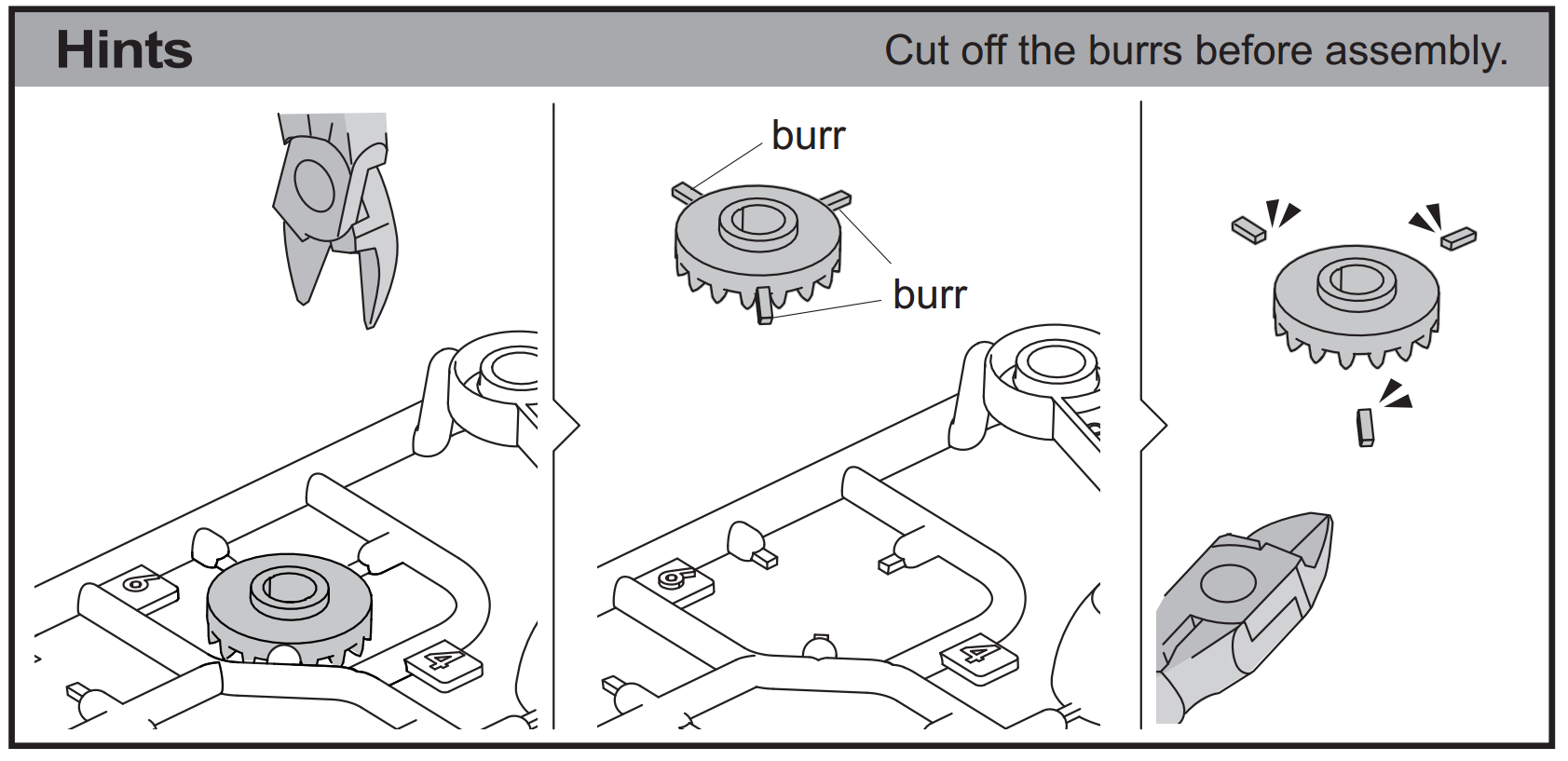 Hints

Cut off the burrs before assembly.

6

4

burr

burr

6

4