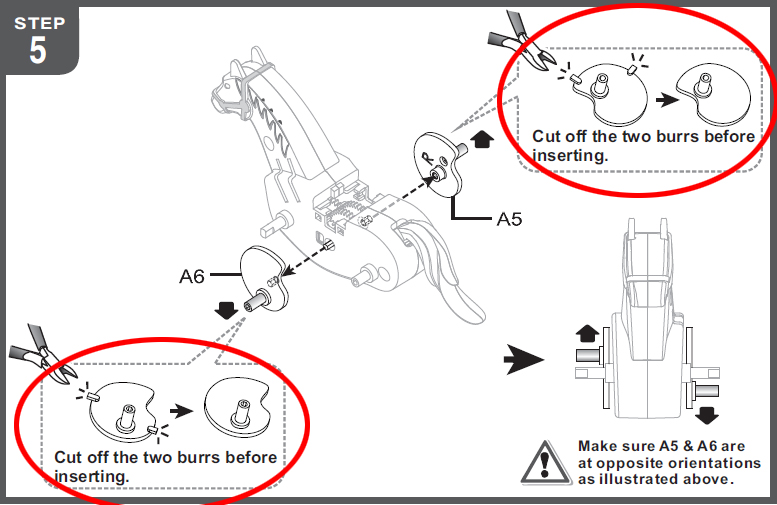 STEP 5

Cut off the two burrs before inserting.

R

A5

A6

Cut off the two burrs before inserting.

Make sure A5 & A6 are at opposite orientations as illustrated above.