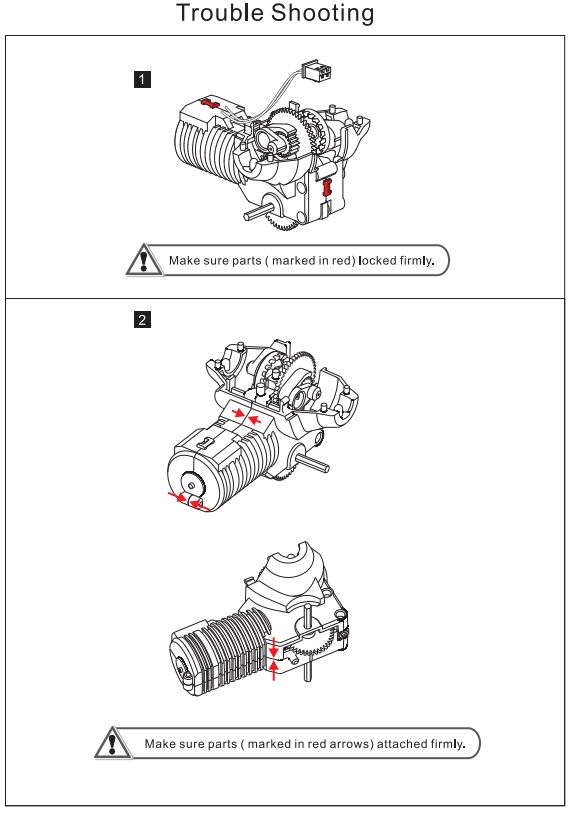 Trouble Shooting

1

Make sure parts ( marked in red) locked firmly.

2

Make sure parts ( marked in red arrows) attached firmly.