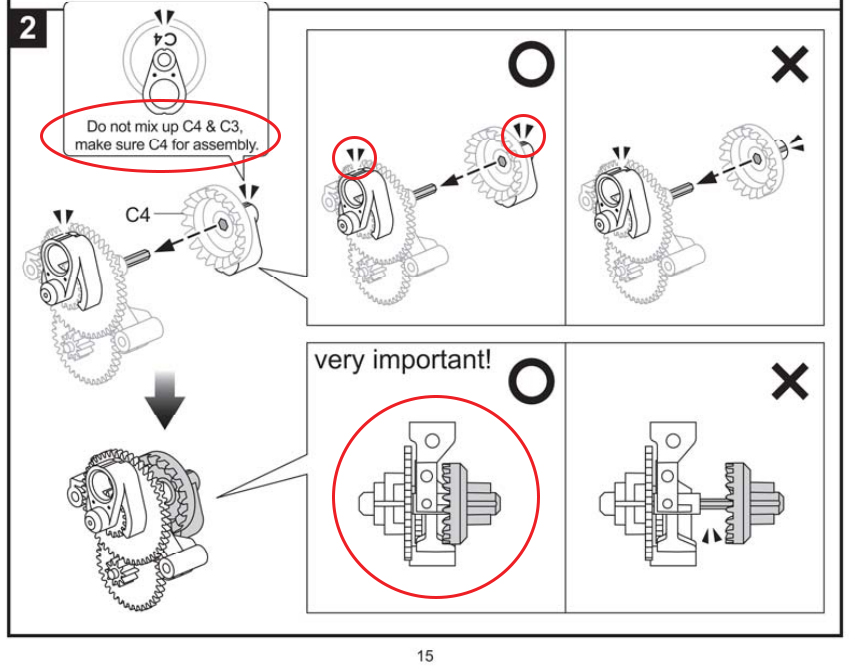 2

C4

Do not mix up C4 & C3, make sure C4 for assembly.

C4

very important!

15