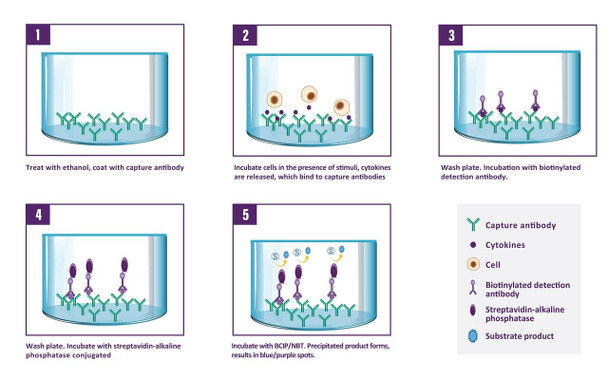 1

Treat with ethanol, coat with capture antibody

2

Incubate cells in the presence of stimuli, cytokines are released, which bind to capture antibodies

3

Wash plate. Incubation with biotinylated detection antibody.

4

Wash plate. Incubate with streptavidin-alkaline phosphatase conjugated

5

S S S

Incubate with BCIP/NBT. Precipitated product forms, results in blue/purple spots.

Capture antibody

Cytokines

Cell

Biotinylated detection antibody

Streptavidin-alkaline phosphatase

Substrate product