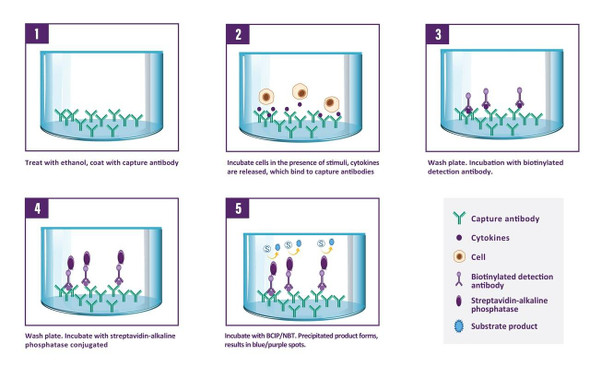 1

Treat with ethanol, coat with capture antibody

2

Incubate cells in the presence of stimuli, cytokines are released, which bind to capture antibodies

3

Wash plate. Incubation with biotinylated detection antibody.

4

Wash plate. Incubate with streptavidin-alkaline phosphatase conjugated

5

S S S

Incubate with BCIP/NBT. Precipitated product forms, results in blue/purple spots.

Capture antibody

Cytokines

Cell

Biotinylated detection antibody

Streptavidin-alkaline phosphatase

Substrate product