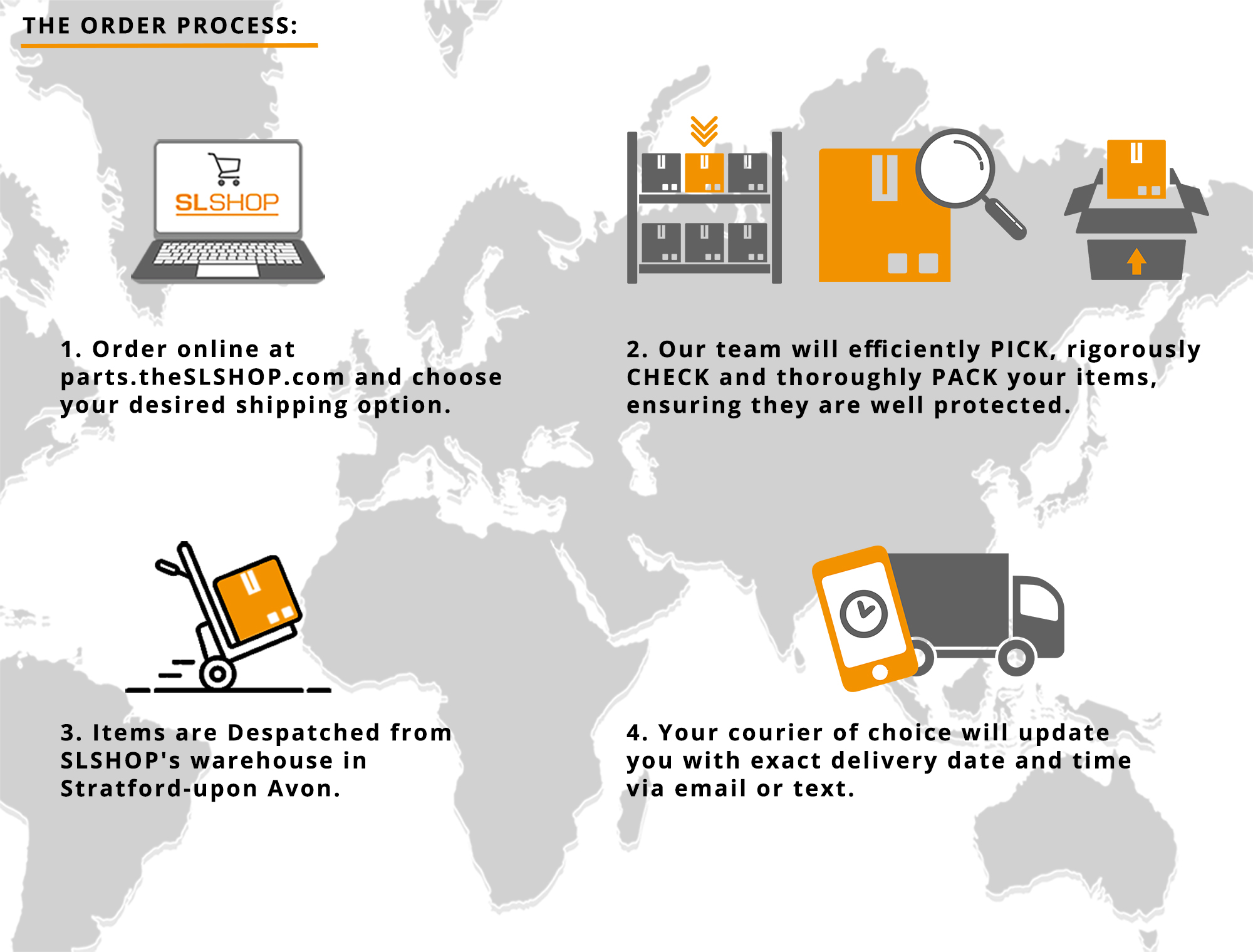 THE ORDER PROCESS:

SLSHOP

1. Order online at parts.theSLSHOP.com and choose your desired shipping option.

2. Our team will efficiently PICK, rigorously CHECK and thoroughly PACK your items, ensuring they are well protected.

3. Items are Despatched from SLSHOP's warehouse in Stratford-upon Avon.

4. Your courier of choice will update you with exact delivery date and time via email or text.