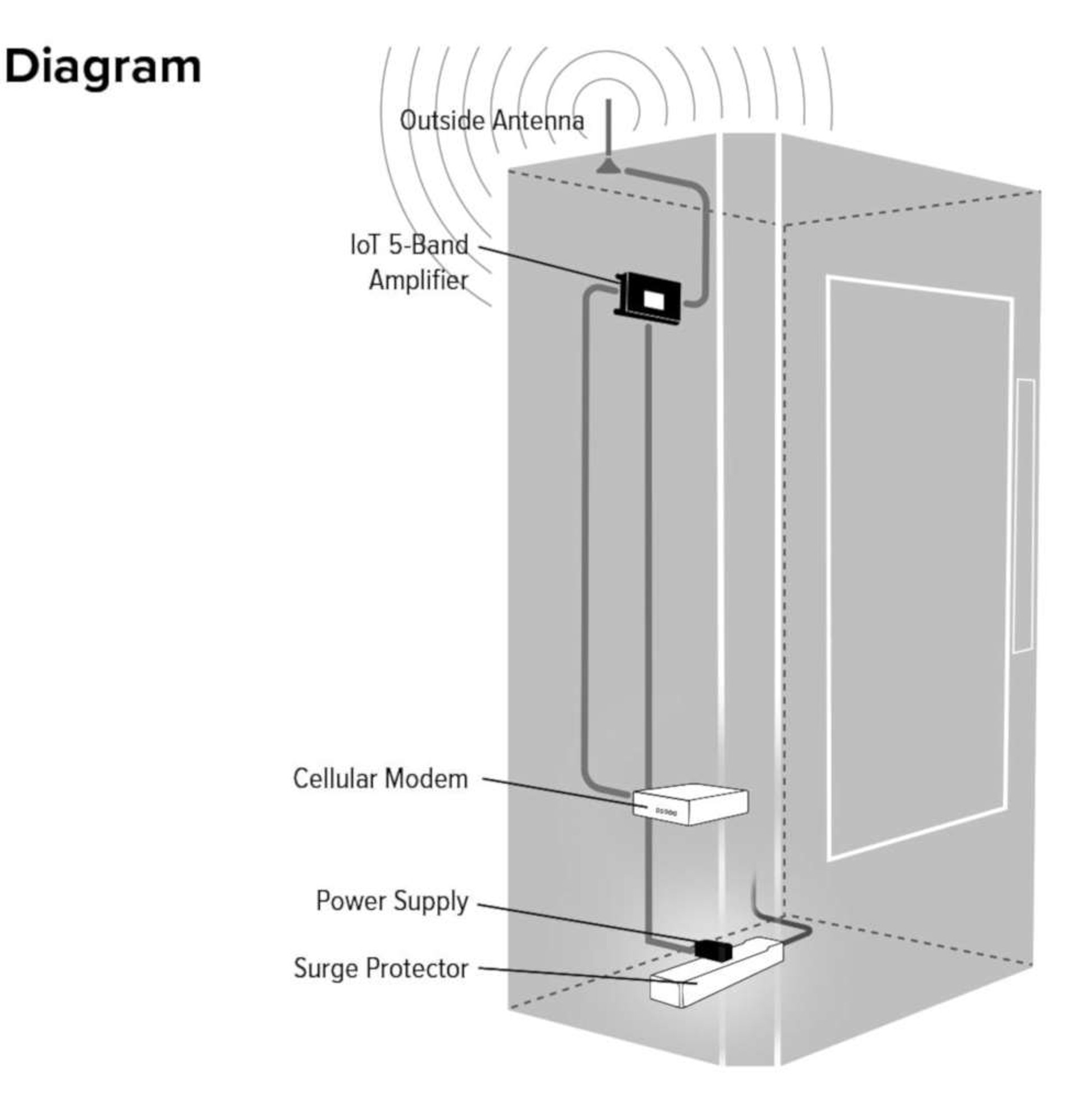 Diagram

Outside Antenna

IoT 5-Band Amplifier

Cellular Modem

Power Supply

Surge Protector