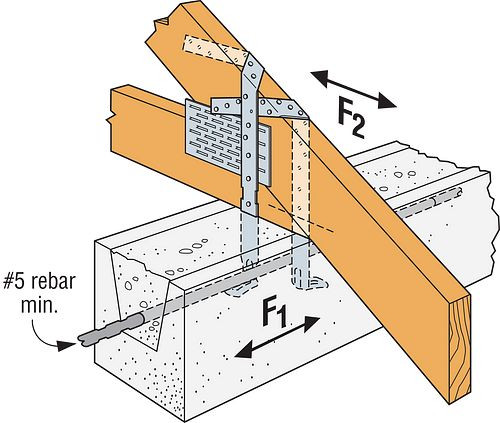 $F_2$

#5 rebar min.

$F_1$