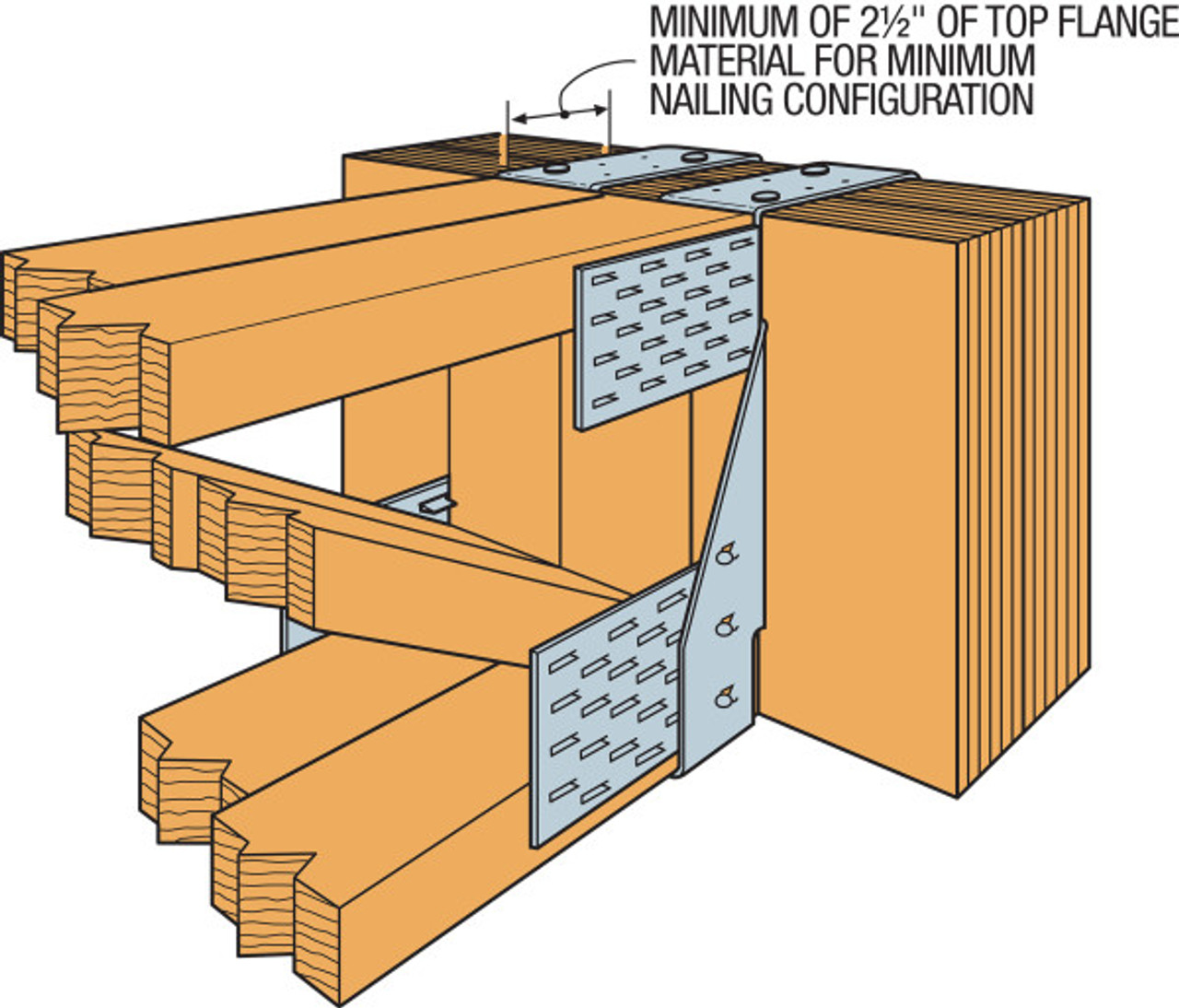 MINIMUM OF 2½" OF TOP FLANGE MATERIAL FOR MINIMUM NAILING CONFIGURATION