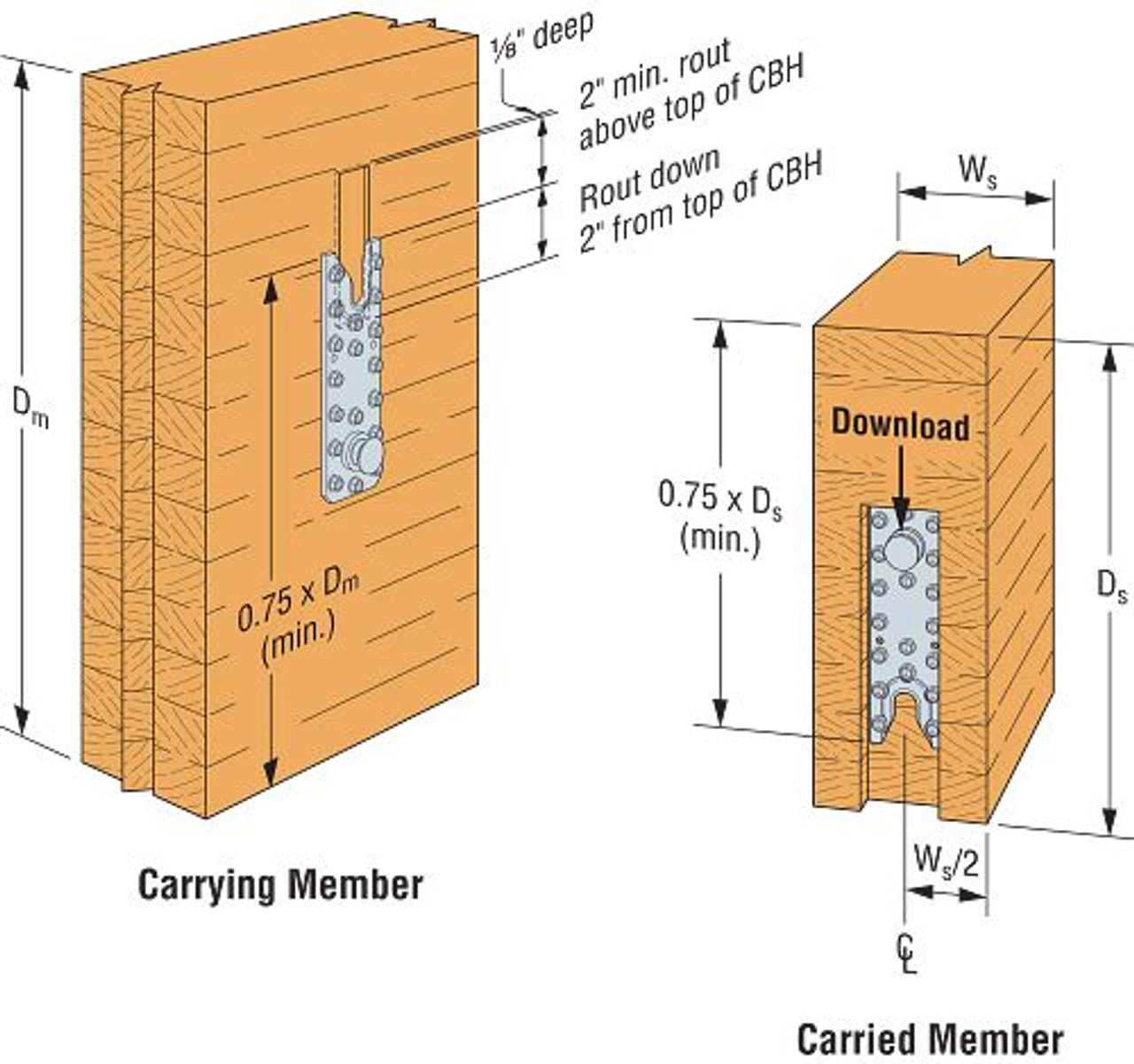 ⅛" deep

2" min. rout above top of CBH

Rout down 2" from top of CBH

$D_m$

$0.75 \times D_m$ (min.)

Carrying Member

$W_s$

Download

$0.75 \times D_s$ (min.)

$D_s$

$W_s/2$

℄

Carried Member