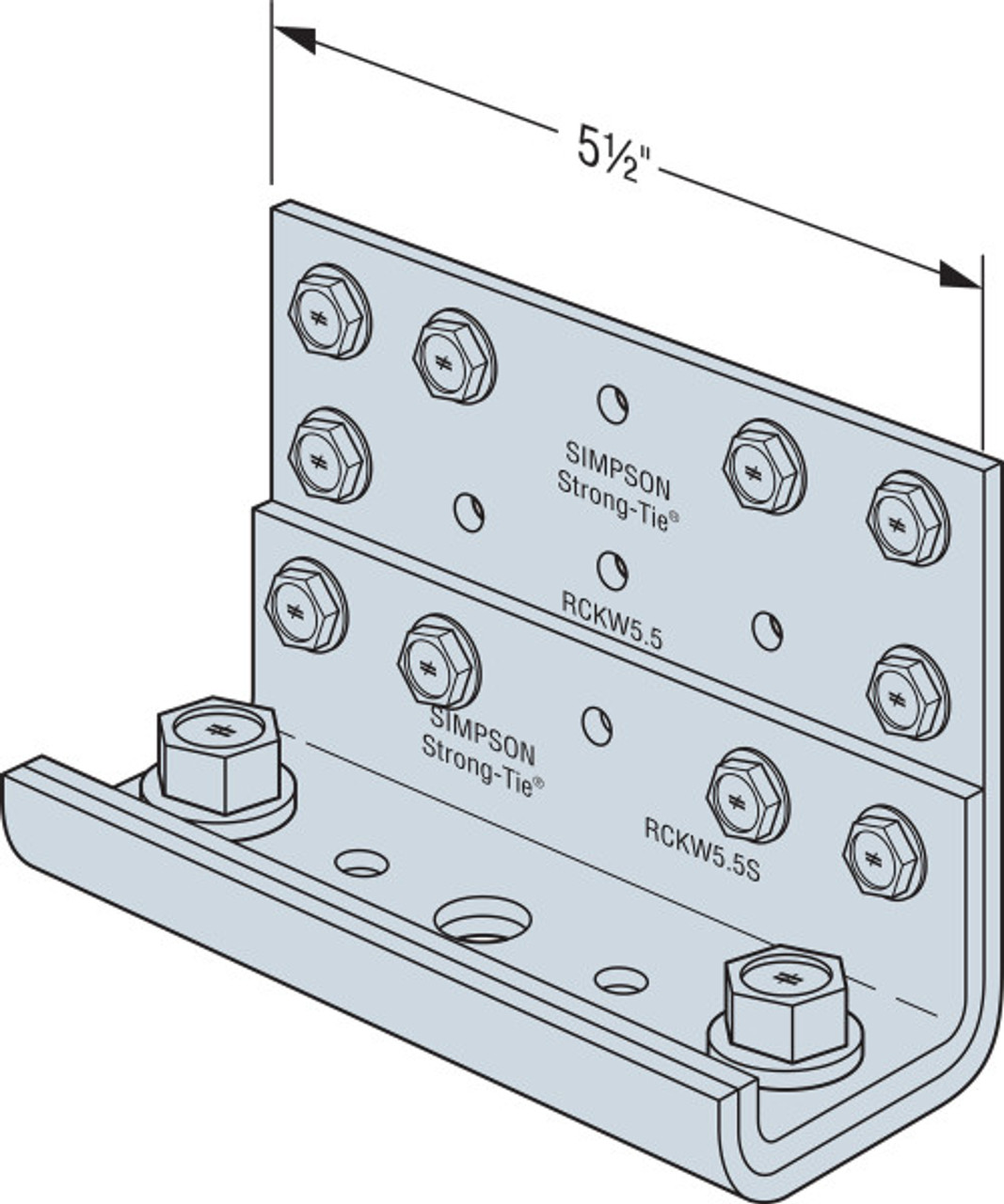 5½"

SIMPSON
Strong-Tie®

RCKW5.5

SIMPSON
Strong-Tie®

RCKW5.5S