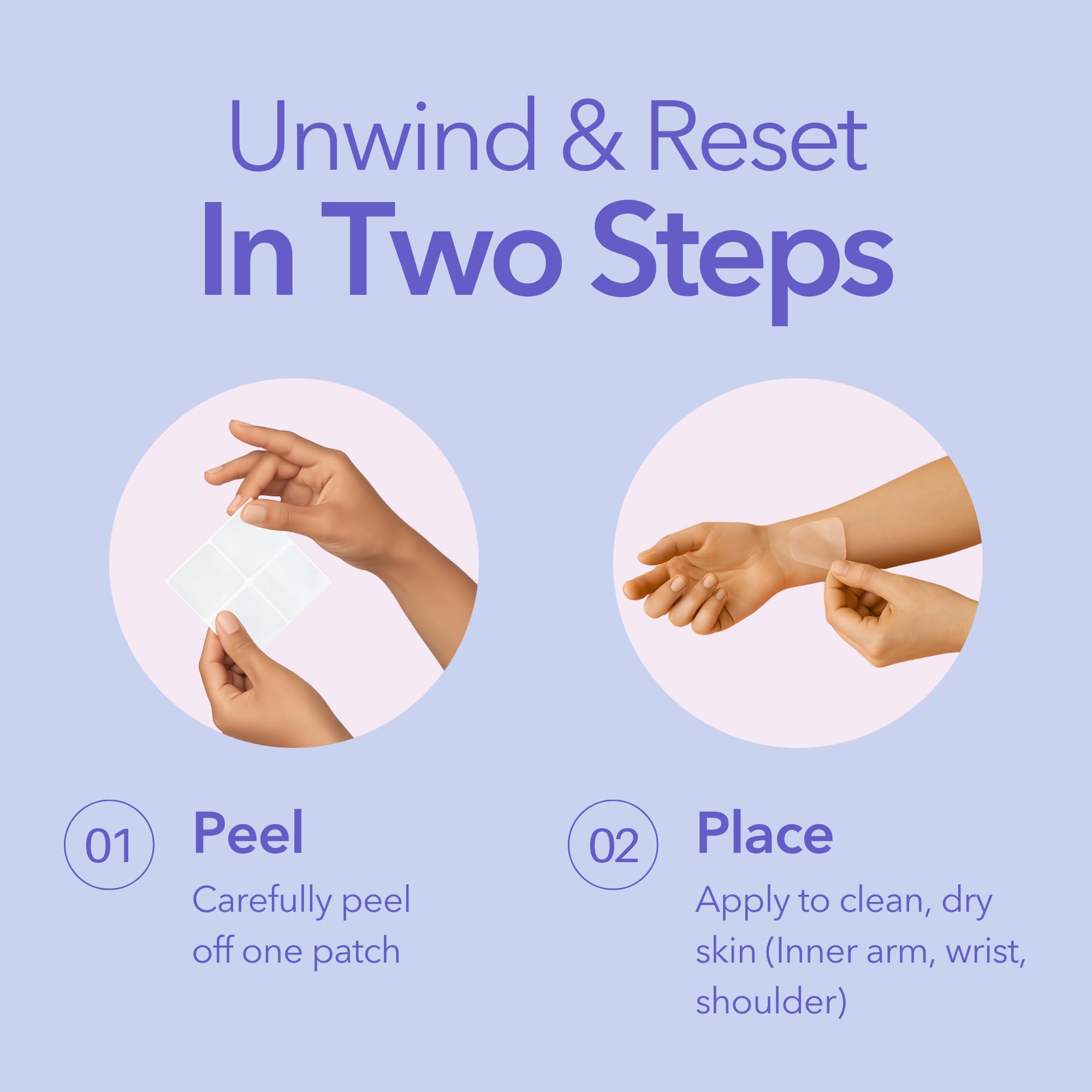 Unwind & Reset
In Two Steps

01 Peel
Carefully peel off one patch

02 Place
Apply to clean, dry skin (Inner arm, wrist, shoulder)