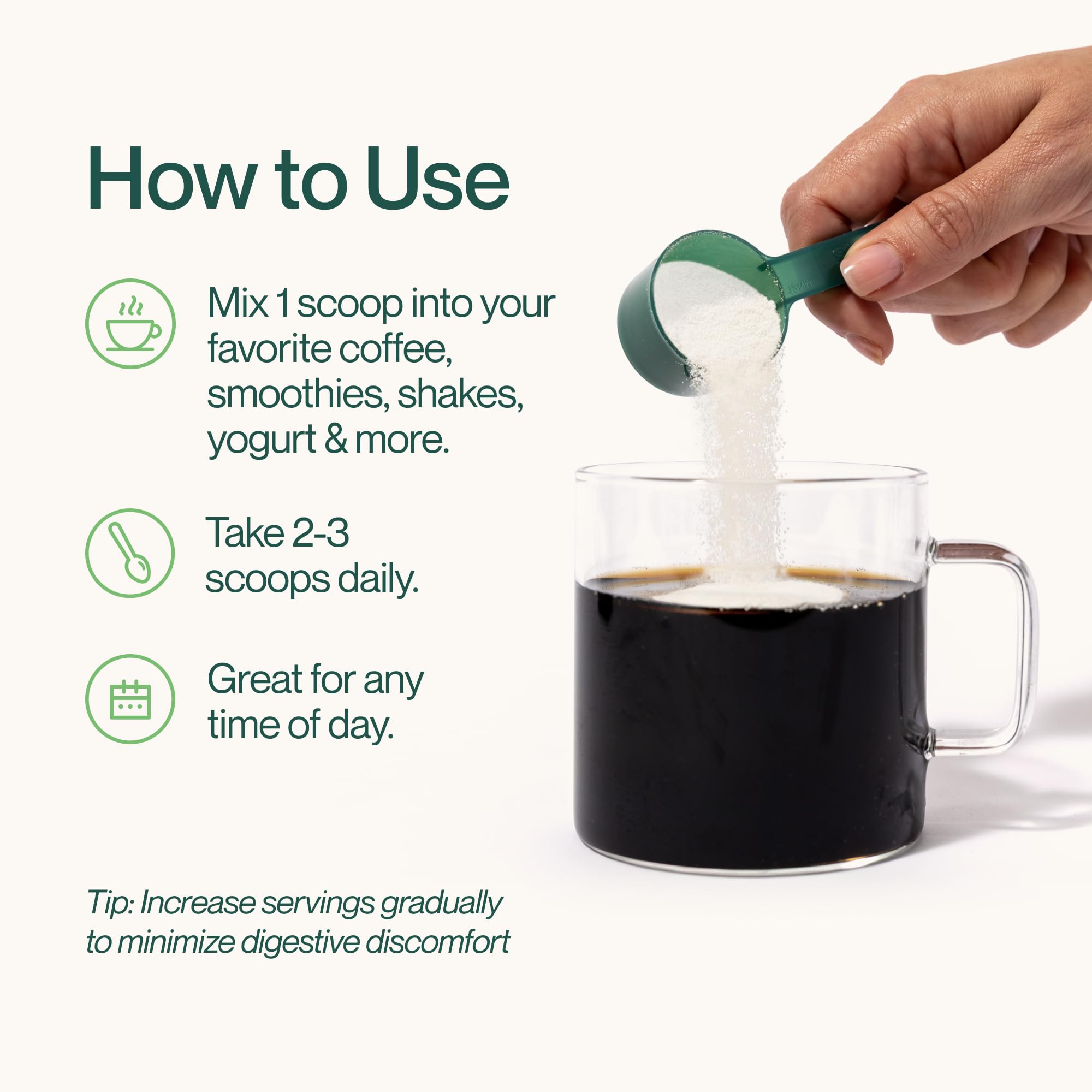 How to Use

Mix 1 scoop into your favorite coffee, smoothies, shakes, yogurt & more.

Take 2-3 scoops daily.

Great for any time of day.

Tip: Increase servings gradually to minimize digestive discomfort