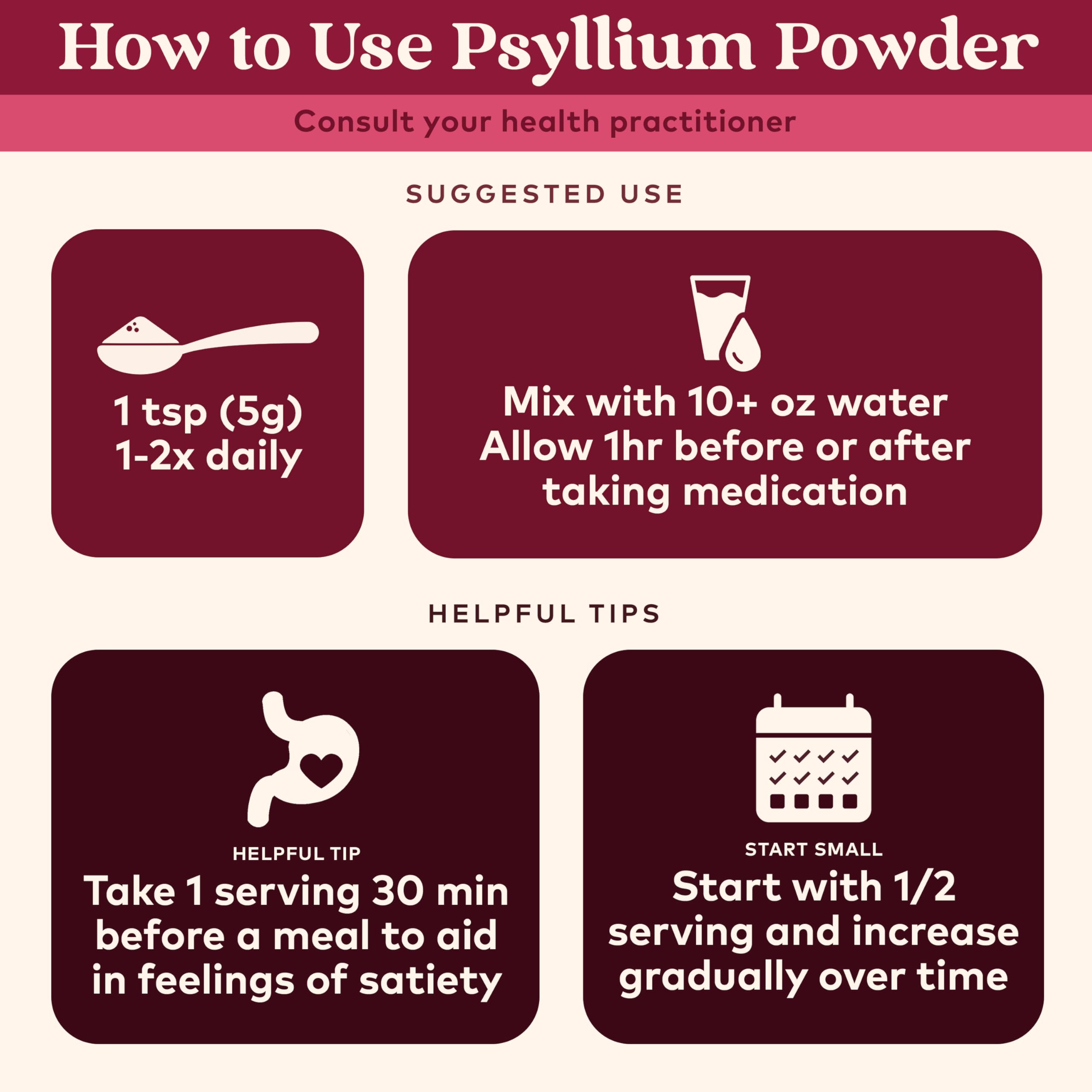 How to Use Psyllium Powder

Consult your health practitioner

SUGGESTED USE

1 tsp (5g)
1-2x daily

Mix with 10+ oz water
Allow 1hr before or after taking medication

HELPFUL TIPS

HELPFUL TIP
Take 1 serving 30 min before a meal to aid in feelings of satiety

START SMALL
Start with 1/2 serving and increase gradually over time