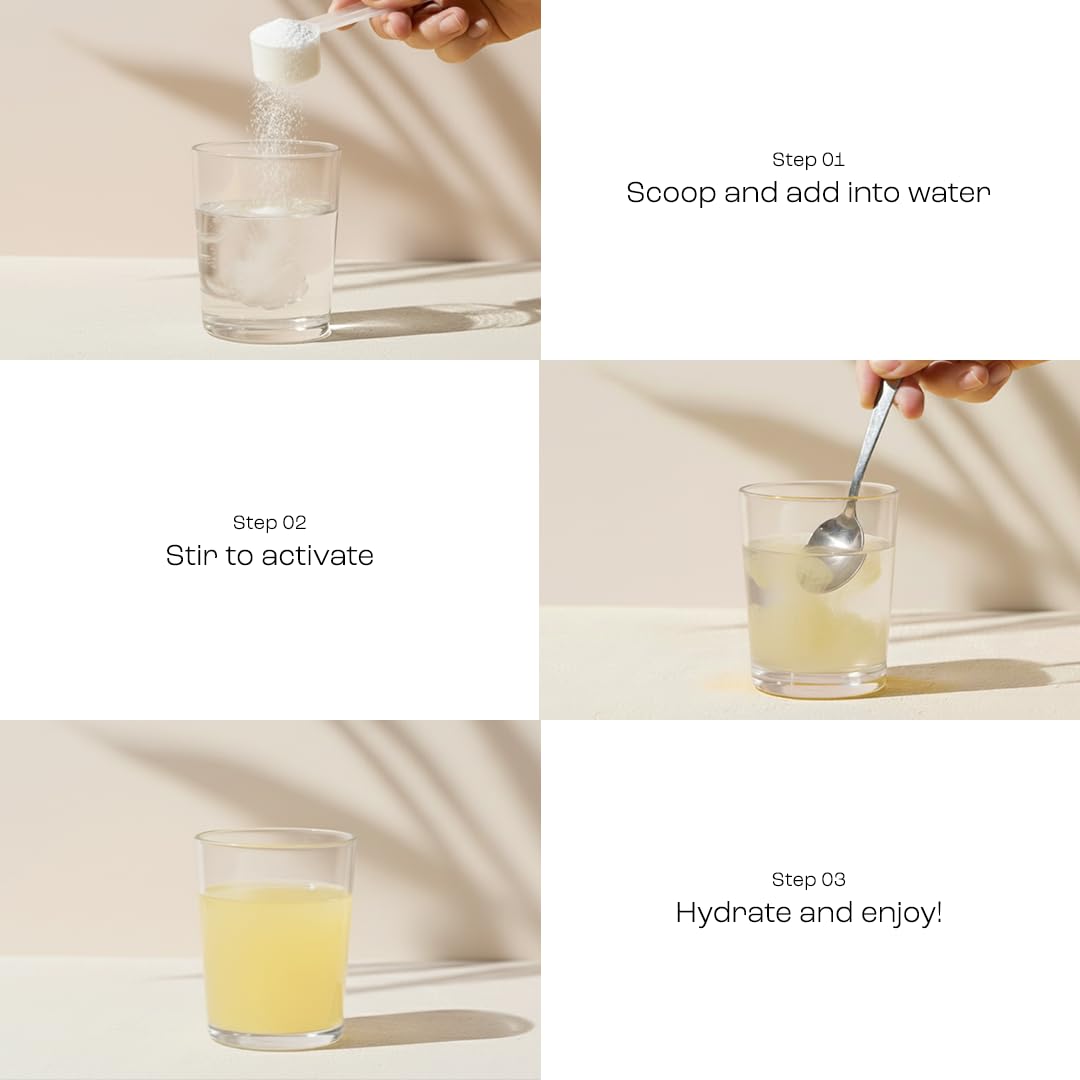 Step 01
Scoop and add into water

Step 02
Stir to activate

Step 03
Hydrate and enjoy!