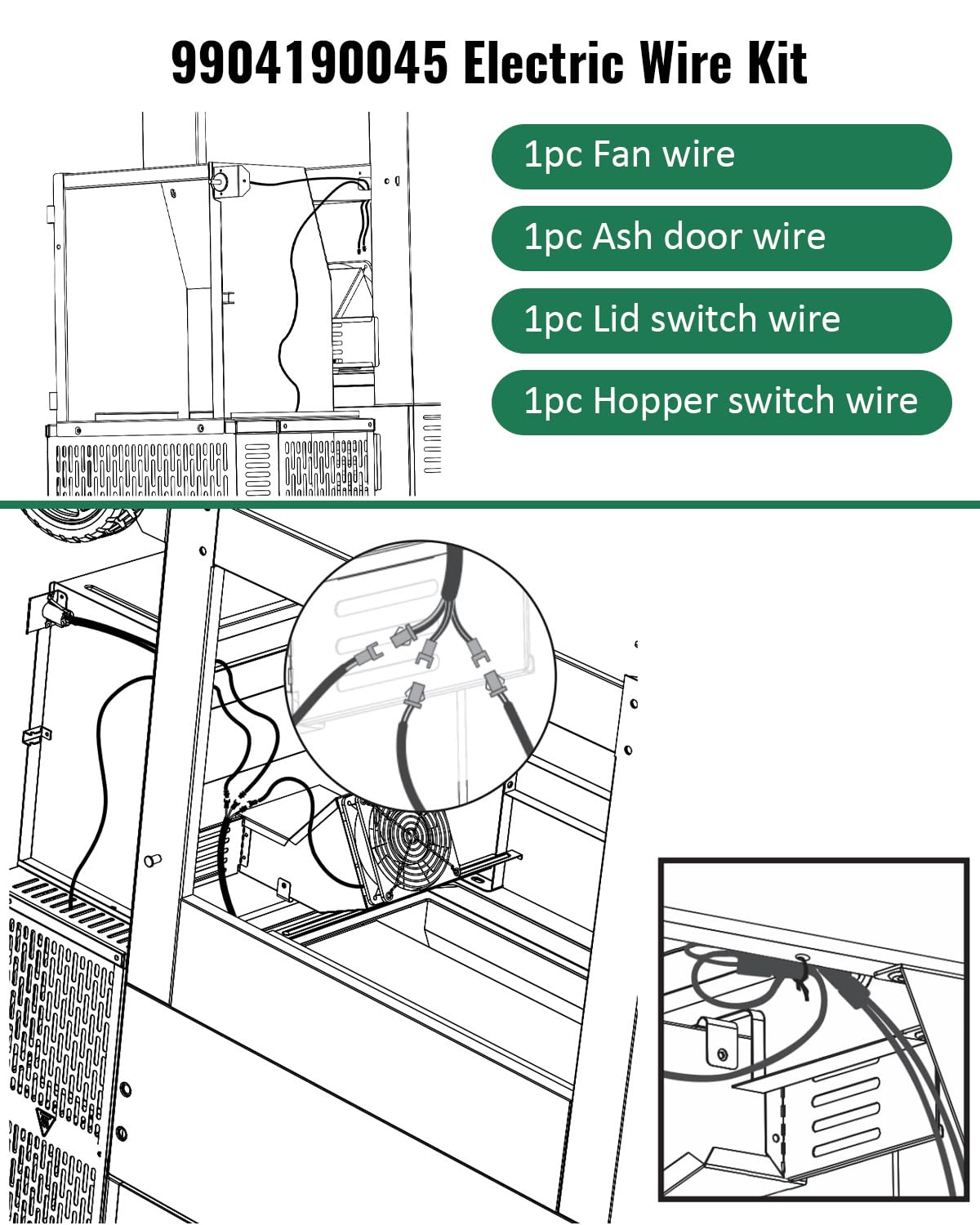 9904190045 Electric Wire Kit

1pc Fan wire

1pc Ash door wire

1pc Lid switch wire

1pc Hopper switch wire