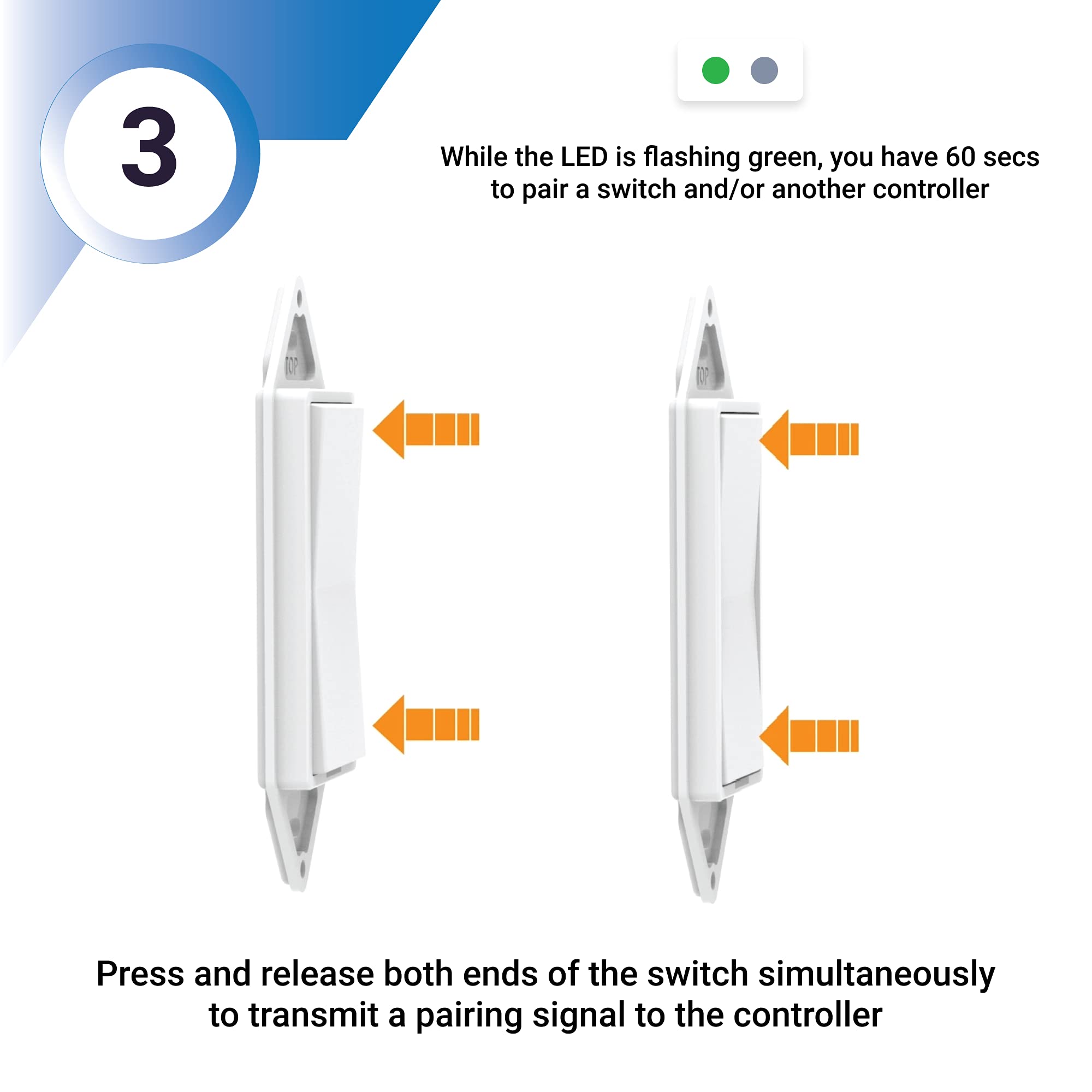 3

While the LED is flashing green, you have 60 secs to pair a switch and/or another controller

TOP

TOP

Press and release both ends of the switch simultaneously to transmit a pairing signal to the controller