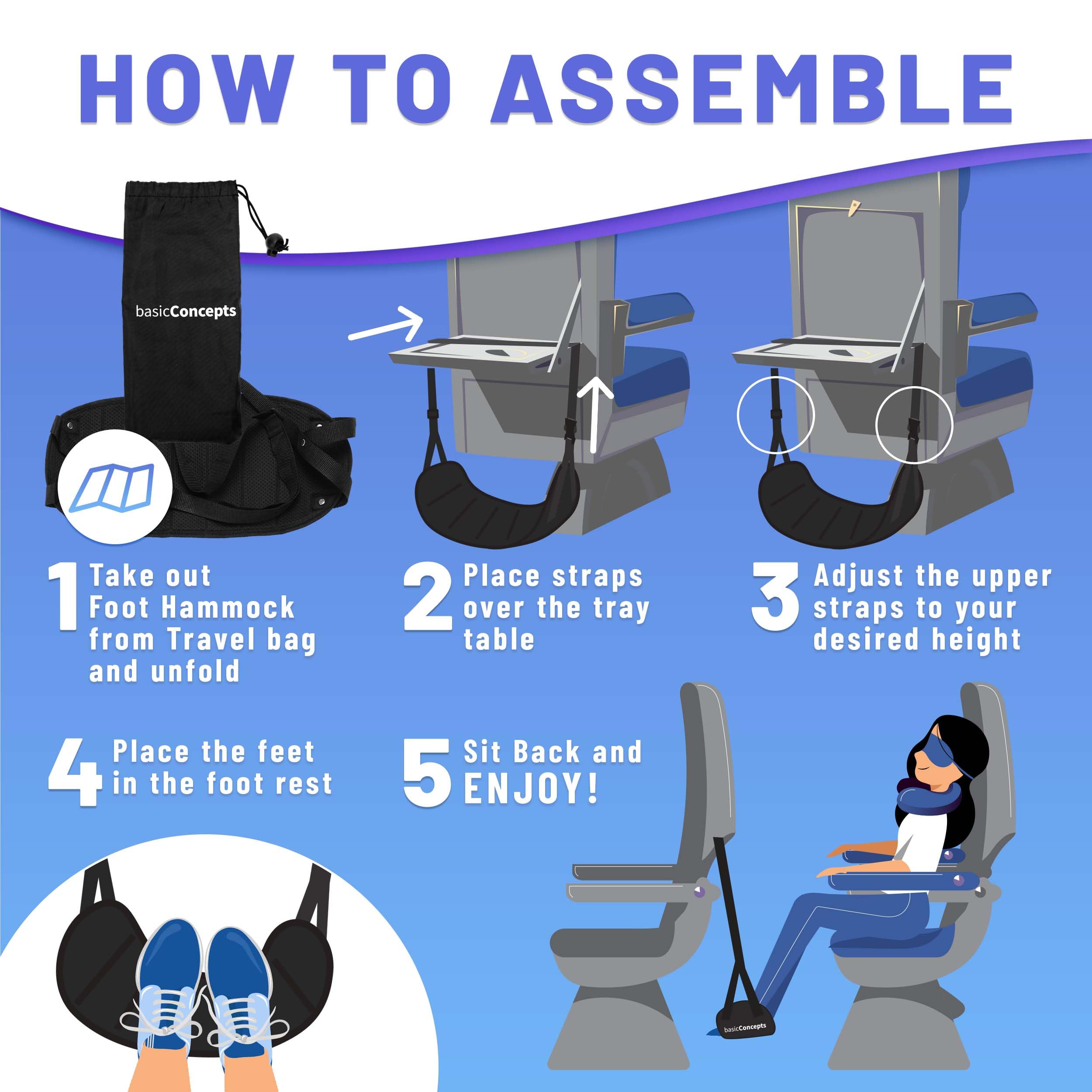 HOW TO ASSEMBLE

basicConcepts

1 Take out Foot Hammock from Travel bag and unfold

2 Place straps over the tray table

3 Adjust the upper straps to your desired height

4 Place the feet in the foot rest

5 Sit Back and ENJOY!

basicConcepts