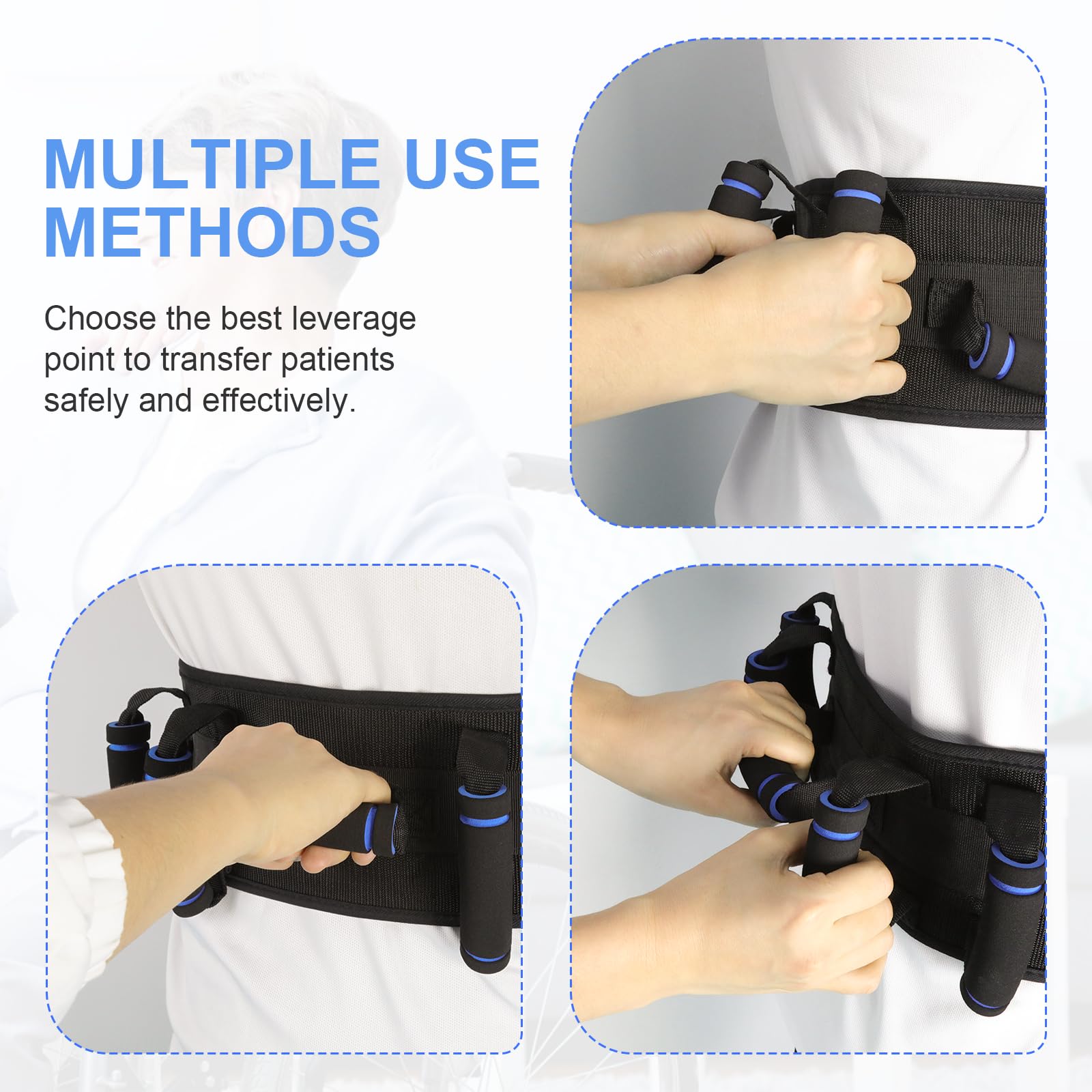 MULTIPLE USE METHODS

Choose the best leverage point to transfer patients safely and effectively.