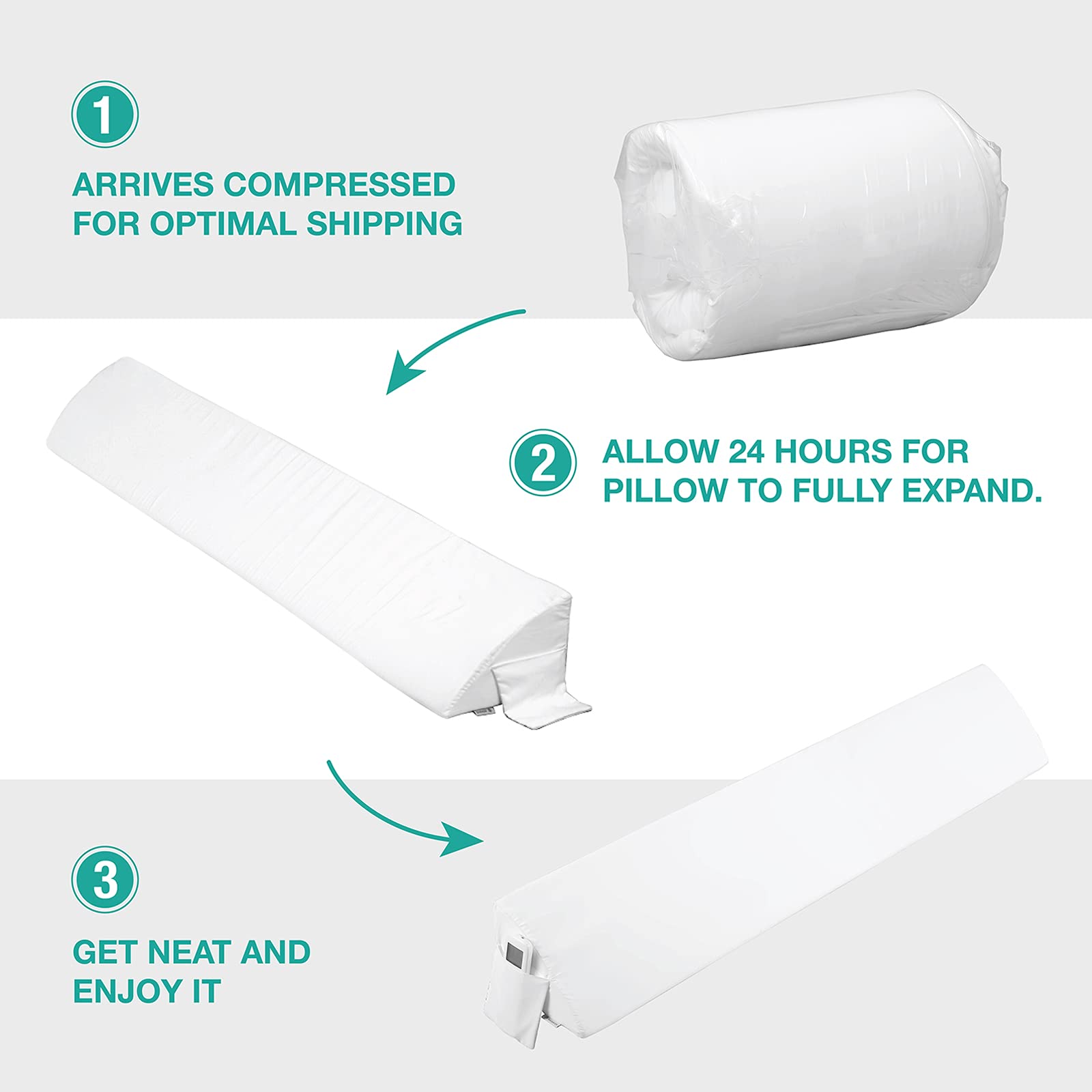 1

ARRIVES COMPRESSED FOR OPTIMAL SHIPPING

2

ALLOW 24 HOURS FOR PILLOW TO FULLY EXPAND.

3

GET NEAT AND ENJOY IT