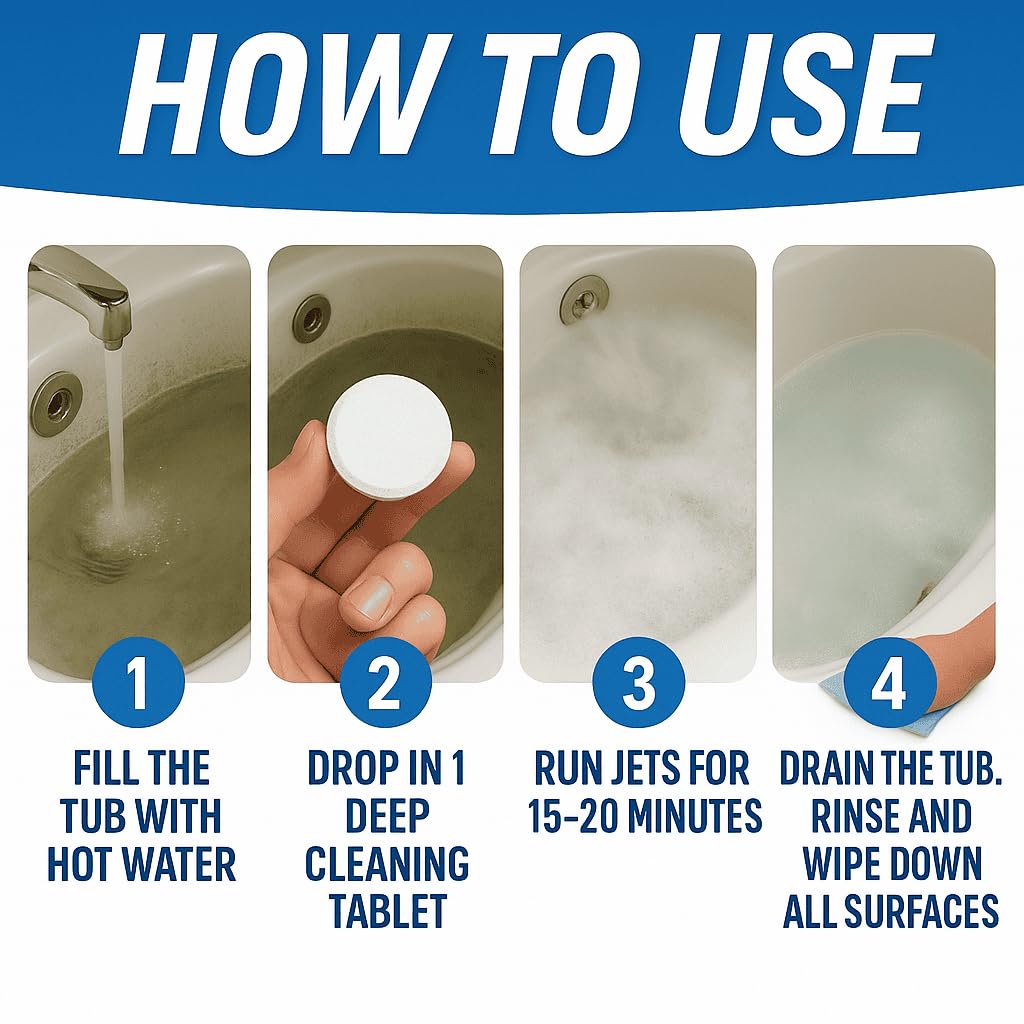 HOW TO USE

1
FILL THE TUB WITH HOT WATER

2
DROP IN 1 DEEP CLEANING TABLET

3
RUN JETS FOR 15-20 MINUTES

4
DRAIN THE TUB. RINSE AND WIPE DOWN ALL SURFACES