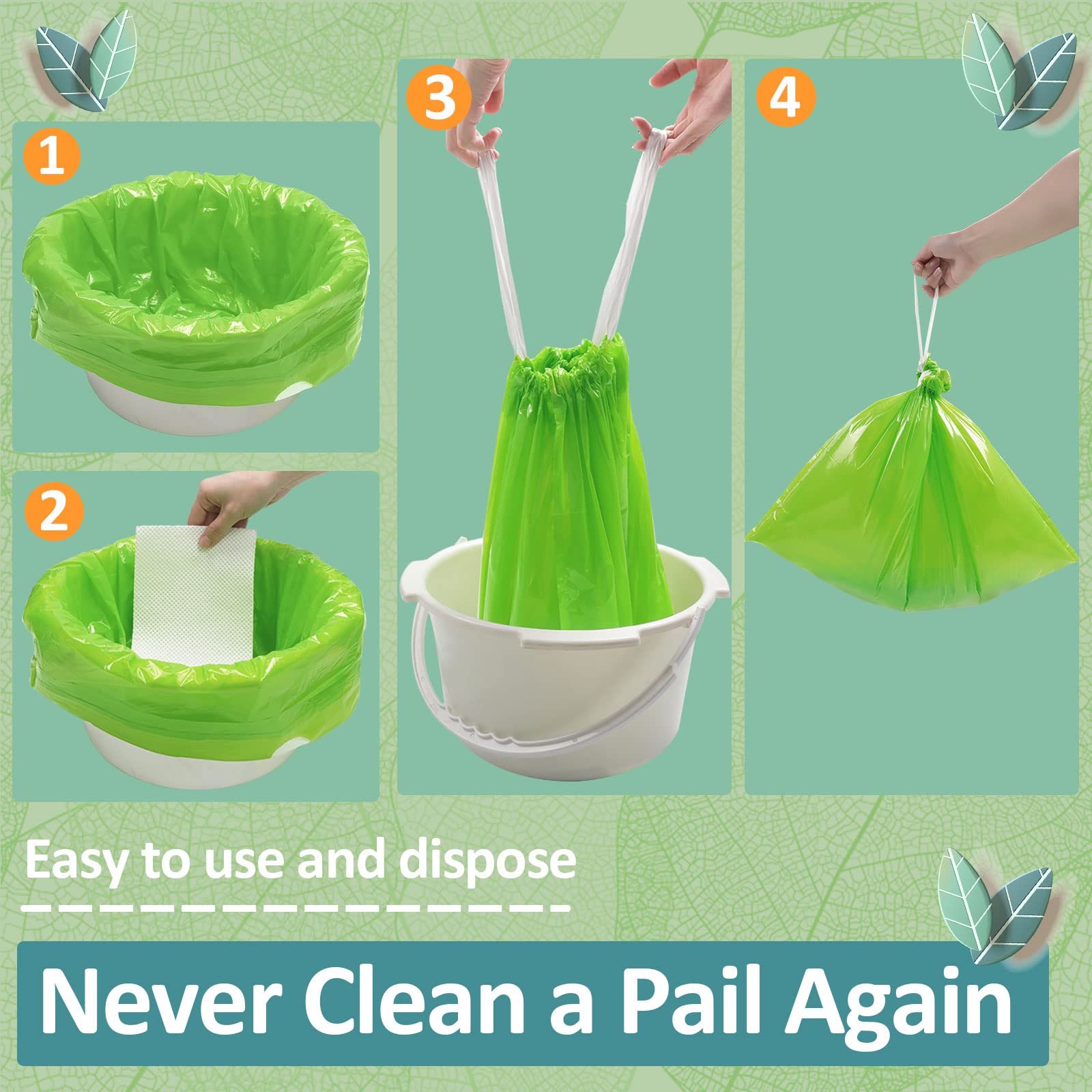 1

2

3

4

Easy to use and dispose

Never Clean a Pail Again